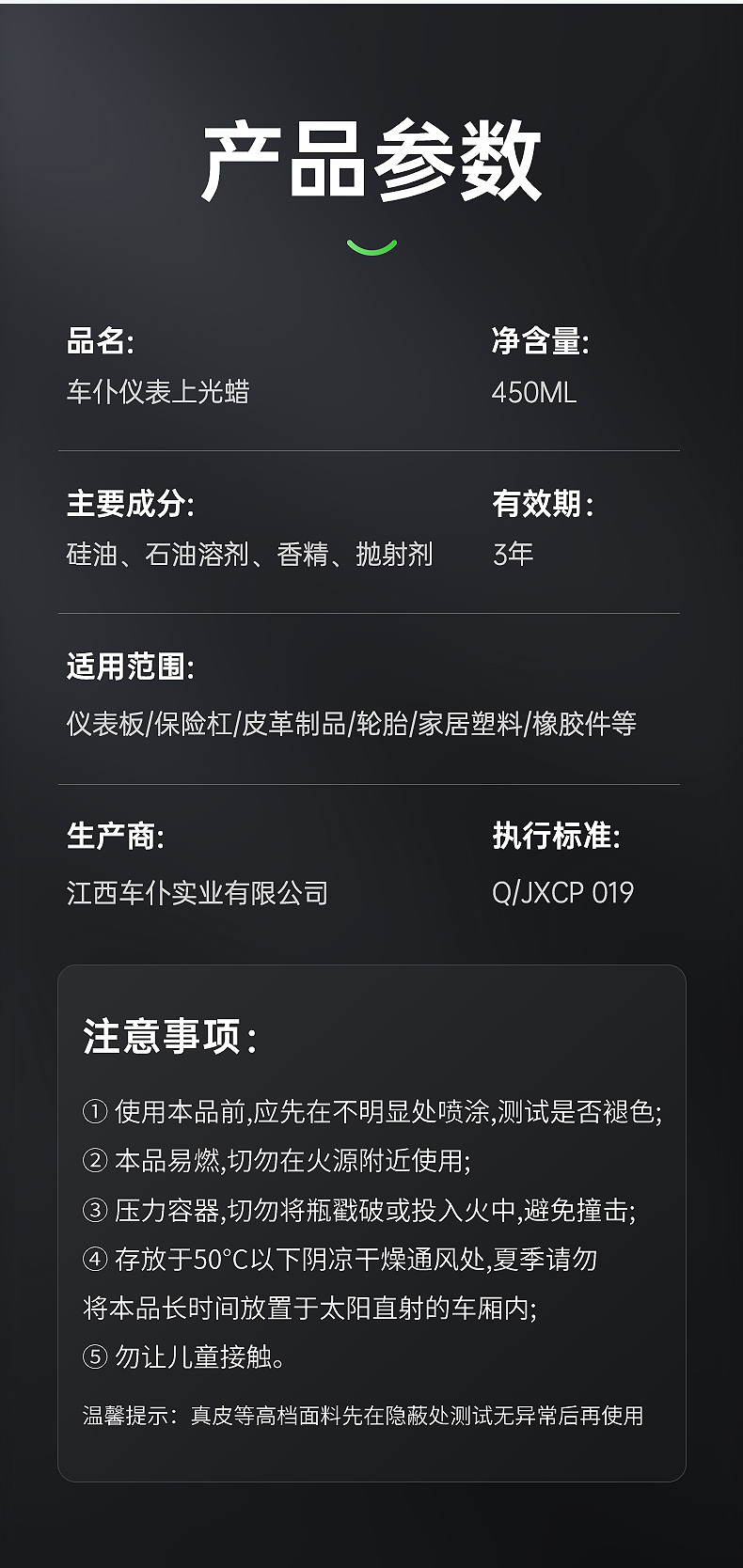 产品参数

品名:
车仆仪表上光蜡

净含量:
450ML

主要成分:
硅油、石油溶剂、香精、抛射剂

有效期:
3年

适用范围:
仪表板/保险杠/皮革制品/轮胎/家居塑料/橡胶件等

生产商:
江西车仆实业有限公司

执行标准:
Q/JXCP 019

注意事项:

① 使用本品前,应先在不明显处喷涂,测试是否褪色;
② 本品易燃,切勿在火源附近使用;
③ 压力容器,切勿将瓶戳破或投入火中,避免撞击;
④ 存放于50°C以下阴凉干燥通风处,夏季请勿将本品长时间放置于太阳直射的车厢内;
⑤ 勿让儿童接触。

温馨提示：真皮等高档面料先在隐蔽处测试无异常后再使用