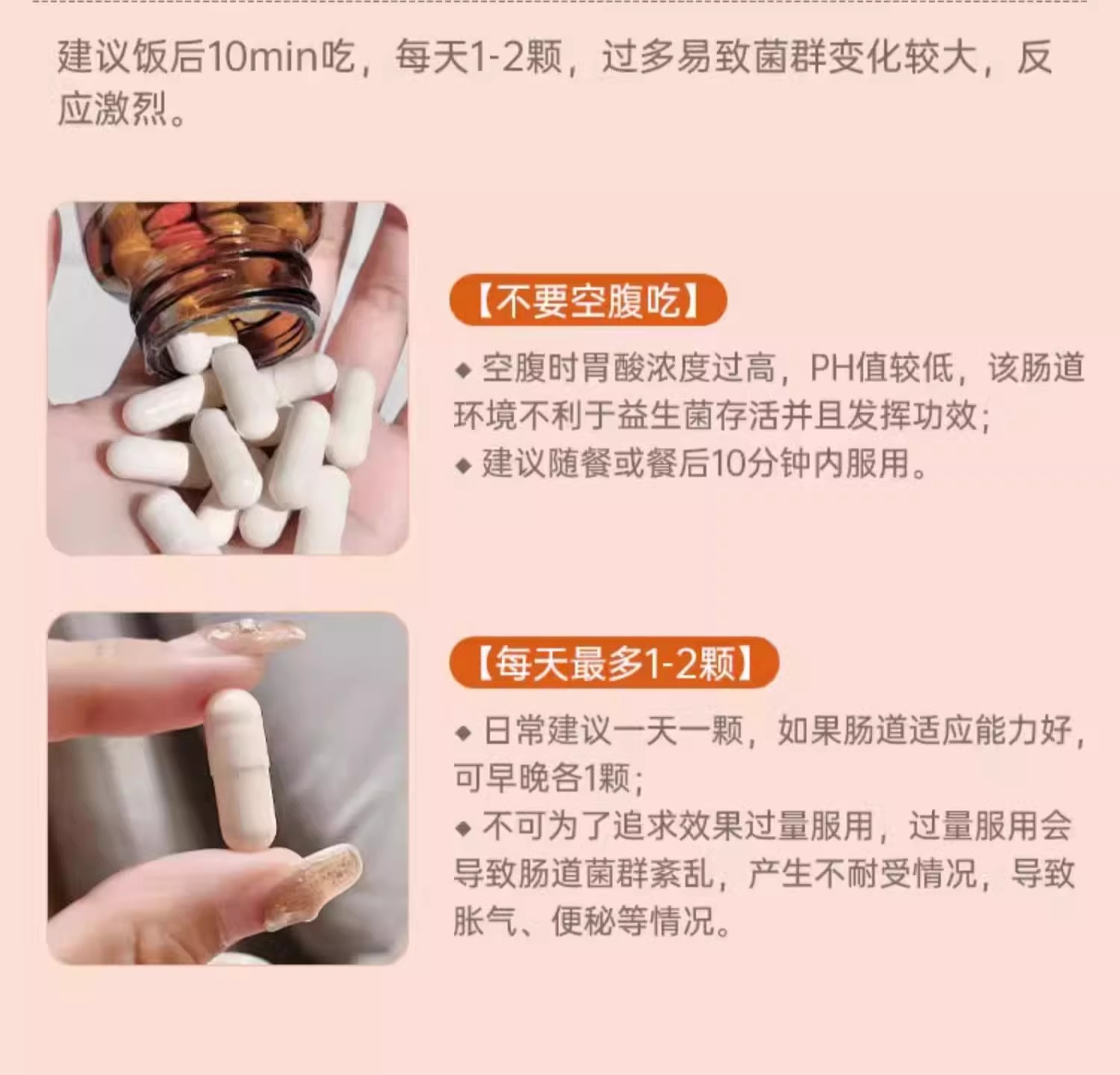 建议饭后10min吃，每天1-2颗，过多易致菌群变化较大，反应激烈。

【不要空腹吃】

◆ 空腹时胃酸浓度过高，PH值较低，该肠道环境不利于益生菌存活并且发挥功效；

◆ 建议随餐或餐后10分钟内服用。

【每天最多1-2颗】

◆ 日常建议一天一颗，如果肠道适应能力好，可早晚各1颗；

◆ 不可为了追求效果过量服用，过量服用会导致肠道菌群紊乱，产生不耐受情况，导致胀气、便秘等情况。