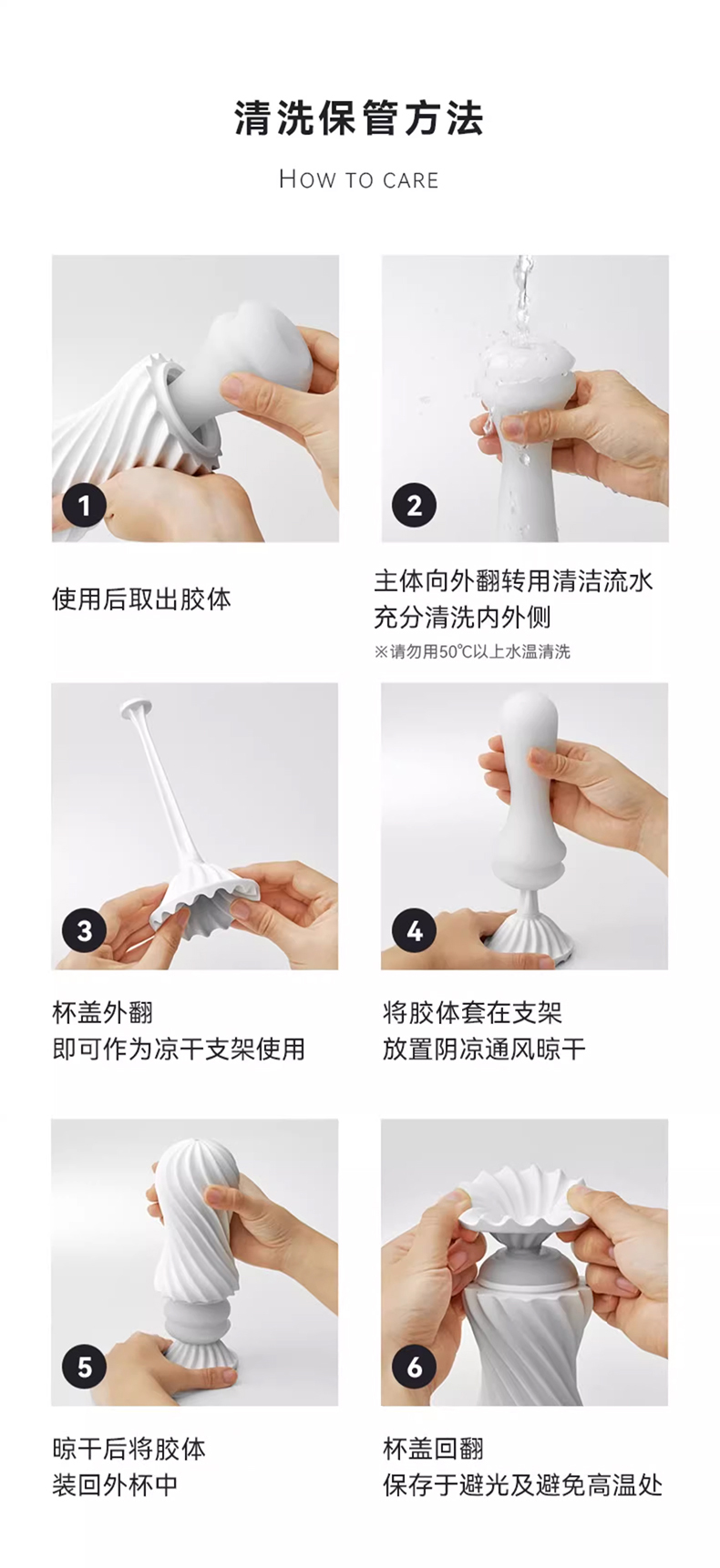 清洗保管方法

HOW TO CARE

1

使用后取出胶体

2

主体向外翻转用清洁流水
充分清洗内外侧
※请勿用50℃以上水温清洗

3

杯盖外翻
即可作为凉干支架使用

4

将胶体套在支架
放置阴凉通风晾干

5

晾干后将胶体
装回外杯中

6

杯盖回翻
保存于避光及避免高温处