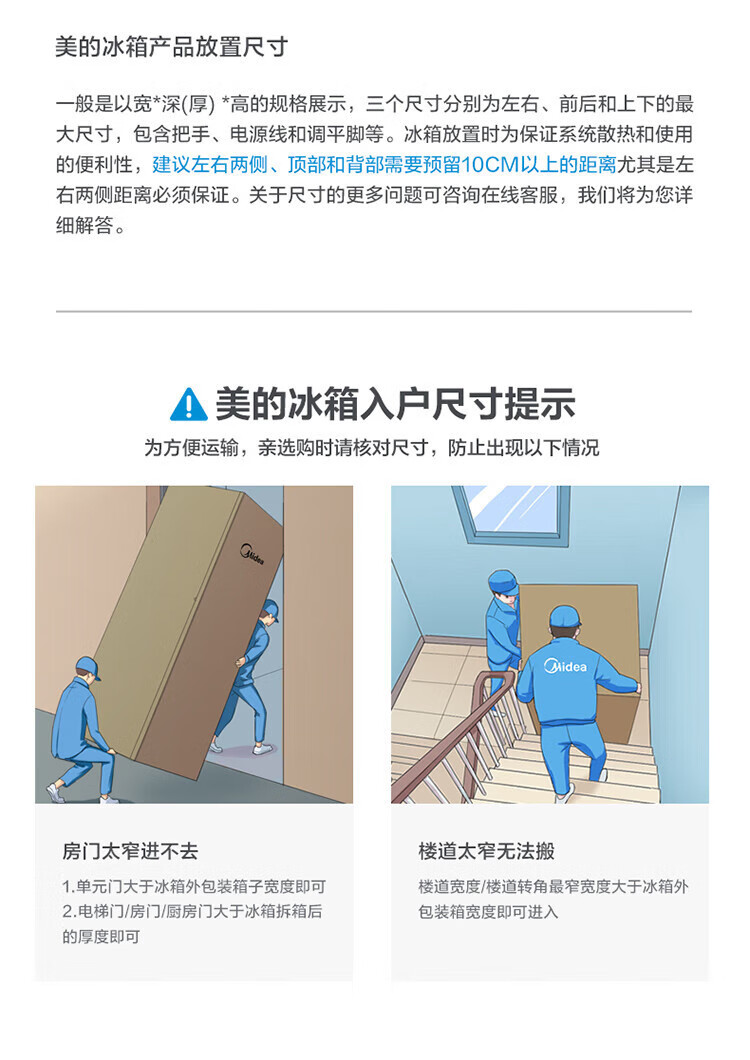 美的冰箱产品放置尺寸

一般是以宽*深(厚) *高的规格展示，三个尺寸分别为左右、前后和上下的最大尺寸，包含把手、电源线和调平脚等。冰箱放置时为保证系统散热和使用的便利性，建议左右两侧、顶部和背部需要预留10CM以上的距离尤其是左右两侧距离必须保证。关于尺寸的更多问题可咨询在线客服，我们将为您详细解答。

美的冰箱入户尺寸提示

为方便运输，亲选购时请核对尺寸，防止出现以下情况

Midea

Midea

房门太窄进不去

1.单元门大于冰箱外包装箱子宽度即可
2.电梯门/房门/厨房门大于冰箱拆箱后的厚度即可

楼道太窄无法搬

楼道宽度/楼道转角最窄宽度大于冰箱外包装箱宽度即可进入