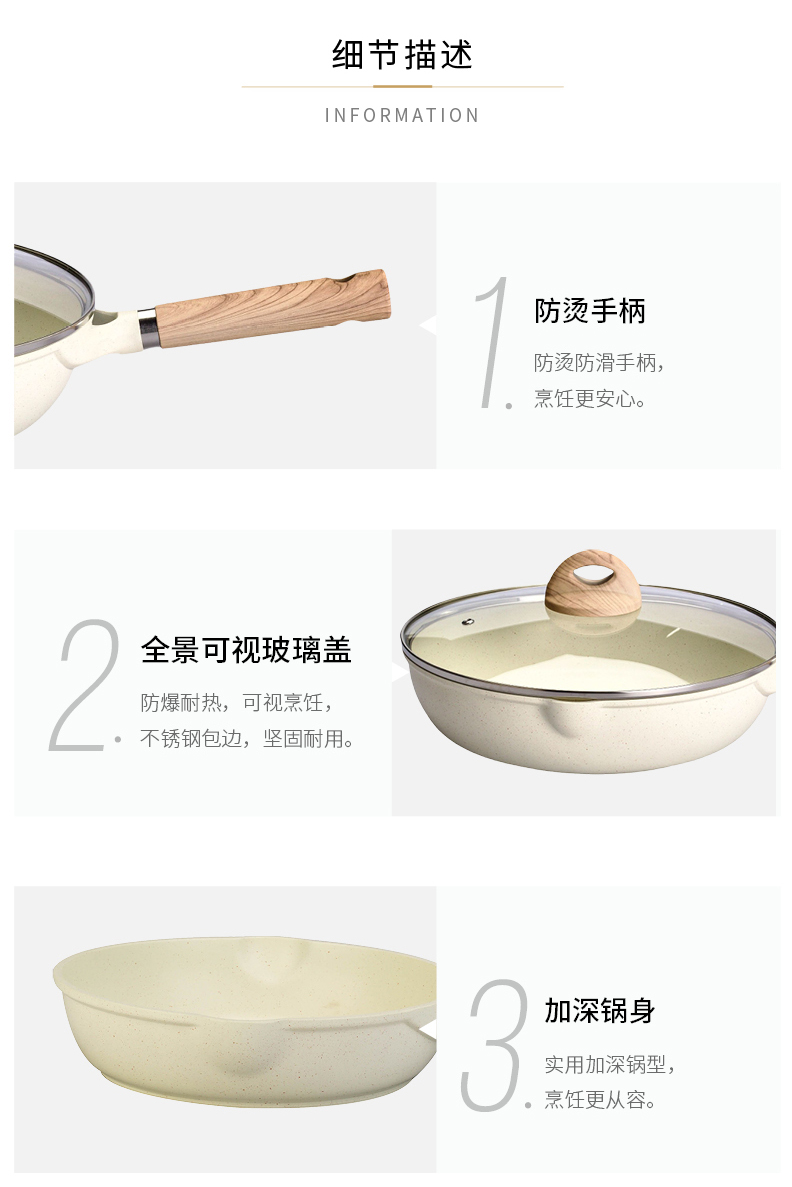 细节描述

INFORMATION

1.

防烫手柄

防烫防滑手柄，
烹饪更安心。

2.

全景可视玻璃盖

防爆耐热，可视烹饪，
不锈钢包边，坚固耐用。

3.

加深锅身

实用加深锅型，
烹饪更从容。