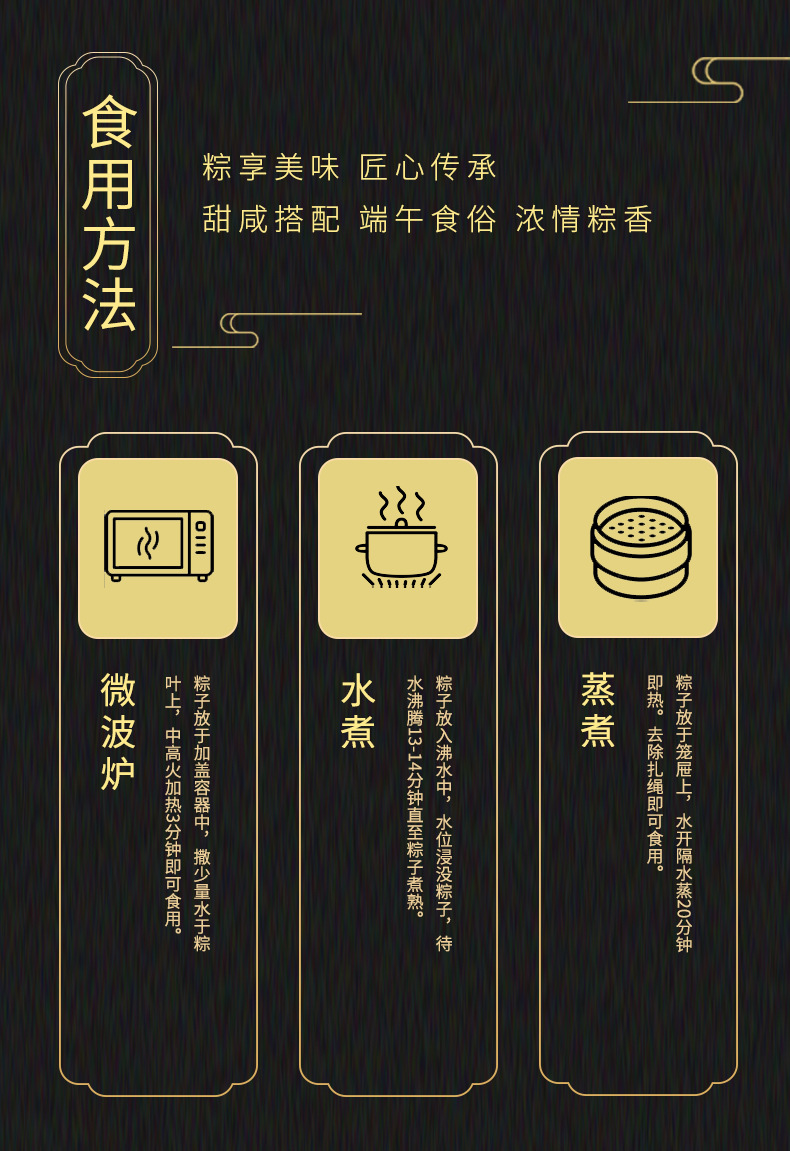 食用方法

粽享美味 匠心传承
甜咸搭配 端午食俗 浓情粽香

微波炉

粽子放于加盖容器中，撒少量水于粽叶上，中高火加热3分钟即可食用。

水煮

粽子放入沸水中，水位浸没粽子，待水沸腾13-14分钟直至粽子煮熟。

蒸煮

粽子放于笼屉上，水开隔水蒸20分钟即热。去除扎绳即可食用。