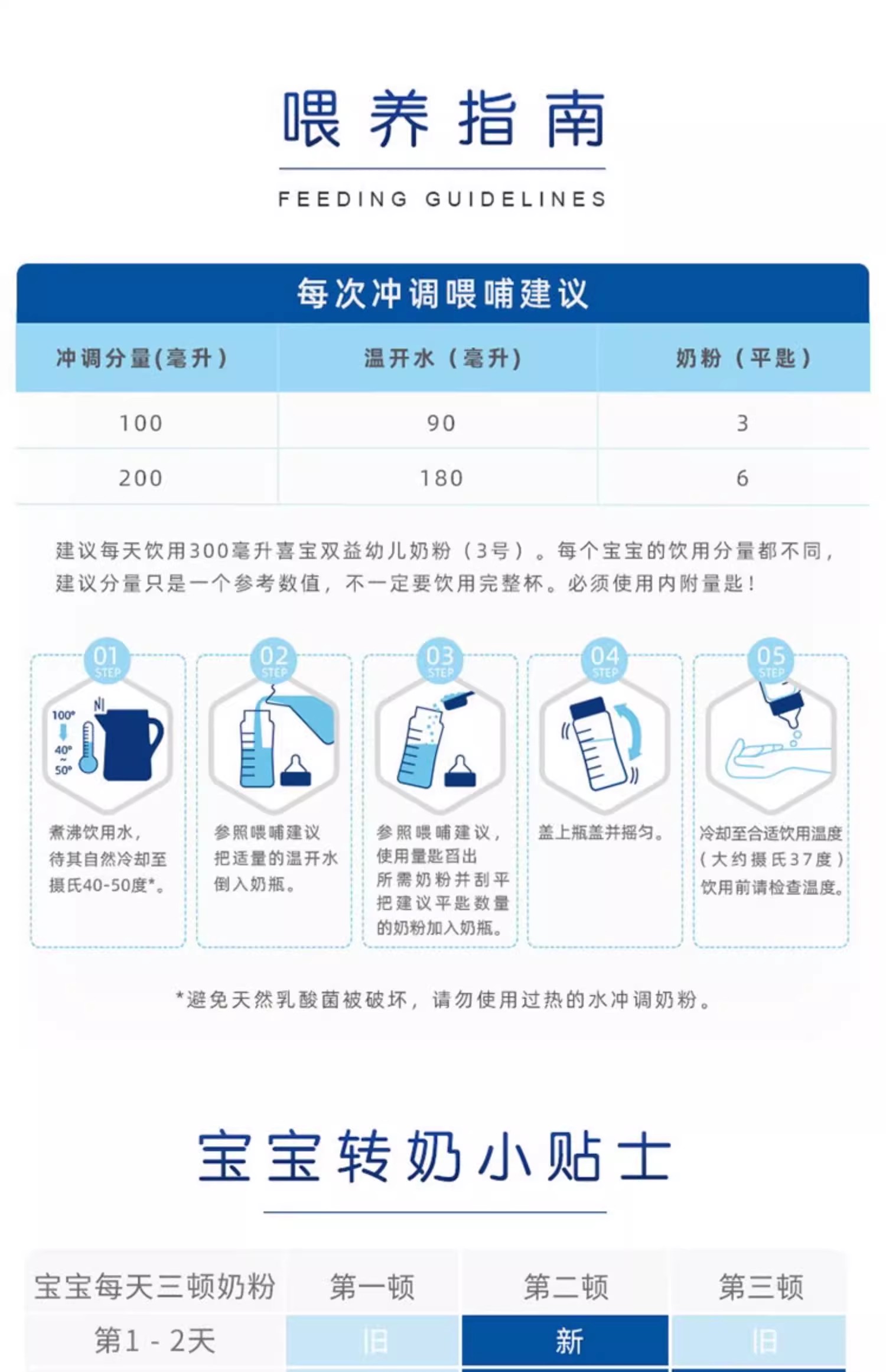 喂养指南

FEEDING GUIDELINES

每次冲调喂哺建议

| 冲调分量(毫升) | 温开水（毫升） | 奶粉（平匙） |
|---|---|---|
| 100 | 90 | 3 |
| 200 | 180 | 6 |

建议每天饮用300毫升喜宝双益幼儿奶粉（3号）。每个宝宝的饮用分量都不同，建议分量只是一个参考数值，不一定要饮用完整杯。必须使用内附量匙！

01 STEP
100°
40°
~
50°
煮沸饮用水，待其自然冷却至摄氏40-50度*。

02 STEP
参照喂哺建议把适量的温开水倒入奶瓶。

03 STEP
参照喂哺建议，使用量匙舀出所需奶粉并刮平把建议平匙数量的奶粉加入奶瓶。

04 STEP
盖上瓶盖并摇匀。

05 STEP
冷却至合适饮用温度（大约摄氏37度）饮用前请检查温度。

*避免天然乳酸菌被破坏，请勿使用过热的水冲调奶粉。

宝宝转奶小贴士

| 宝宝每天三顿奶粉 | 第一顿 | 第二顿 | 第三顿 |
|---|---|---|---|
| 第1 - 2天 | 旧 | 新 | 旧 |