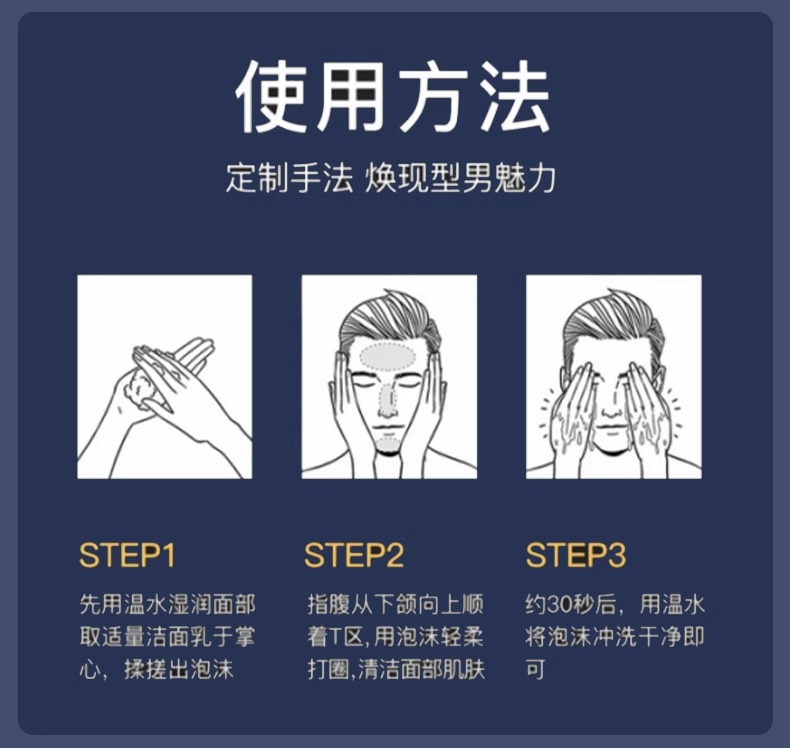 使用方法

定制手法 焕现型男魅力

STEP1

先用温水湿润面部取适量洁面乳于掌心，揉搓出泡沫

STEP2

指腹从下颌向上顺着T区,用泡沫轻柔打圈,清洁面部肌肤

STEP3

约30秒后，用温水将泡沫冲洗干净即可