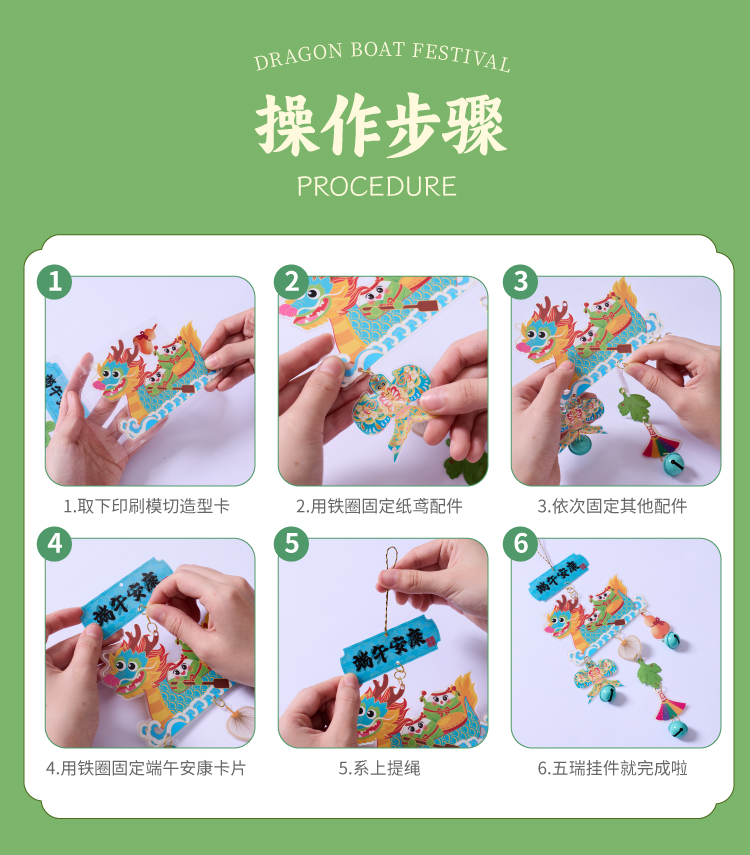 DRAGON BOAT FESTIVAL

操作步骤

PROCEDURE

1

1.取下印刷模切造型卡

2

2.用铁圈固定纸鸢配件

3

3.依次固定其他配件

4

端午安康

4.用铁圈固定端午安康卡片

5

端午安康

5.系上提绳

6

端午安康

6.五瑞挂件就完成啦