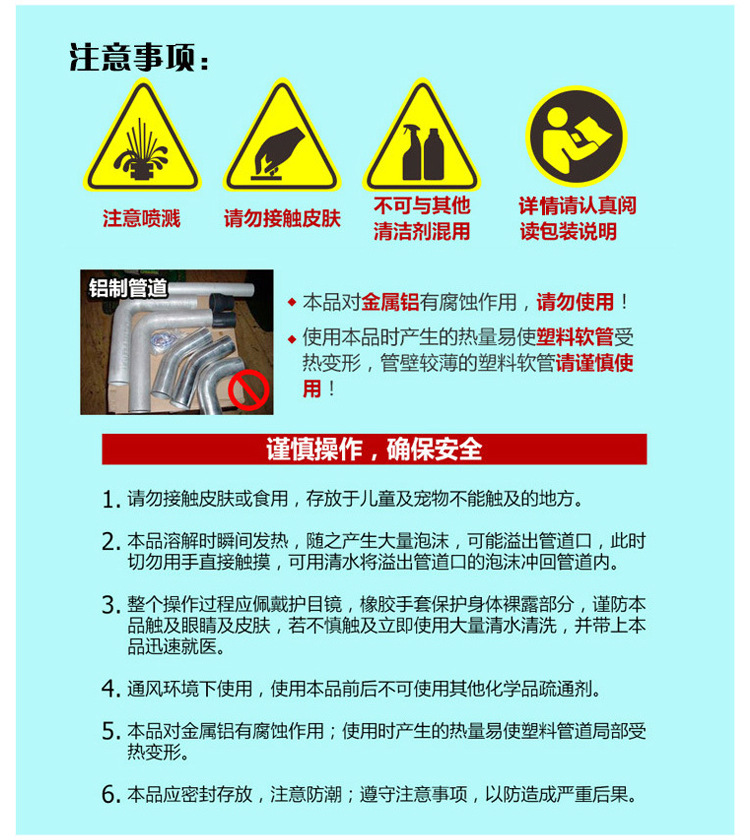 注意事项：

注意喷溅

请勿接触皮肤

不可与其他清洁剂混用

详情请认真阅读包装说明

铝制管道

◆ 本品对金属铝有腐蚀作用，请勿使用！

◆ 使用本品时产生的热量易使塑料软管受热变形，管壁较薄的塑料软管请谨慎使用！

谨慎操作，确保安全

1. 请勿接触皮肤或食用，存放于儿童及宠物不能触及的地方。

2. 本品溶解时瞬间发热，随之产生大量泡沫，可能溢出管道口，此时切勿用手直接触摸，可用清水将溢出管道口的泡沫冲回管道内。

3. 整个操作过程应佩戴护目镜，橡胶手套保护身体裸露部分，谨防本品触及眼睛及皮肤，若不慎触及立即使用大量清水清洗，并带上本品迅速就医。

4. 通风环境下使用，使用本品前后不可使用其他化学品疏通剂。

5. 本品对金属铝有腐蚀作用；使用时产生的热量易使塑料管道局部受热变形。

6. 本品应密封存放，注意防潮；遵守注意事项，以防造成严重后果。