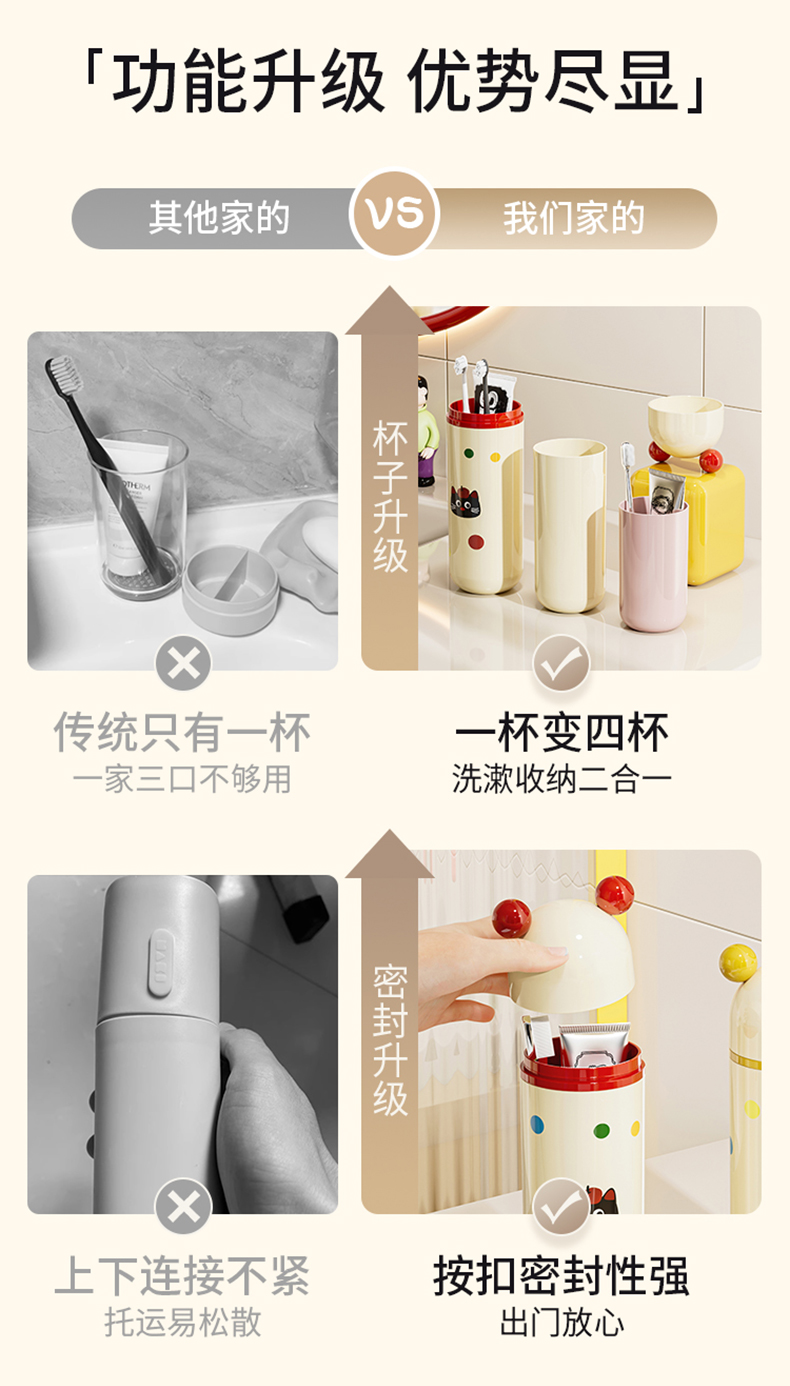 「功能升级 优势尽显」

其他家的 VS 我们家的

杯子升级

传统只有一杯
一家三口不够用

一杯变四杯
洗漱收纳二合一

密封升级

上下连接不紧
托运易松散

按扣密封性强
出门放心