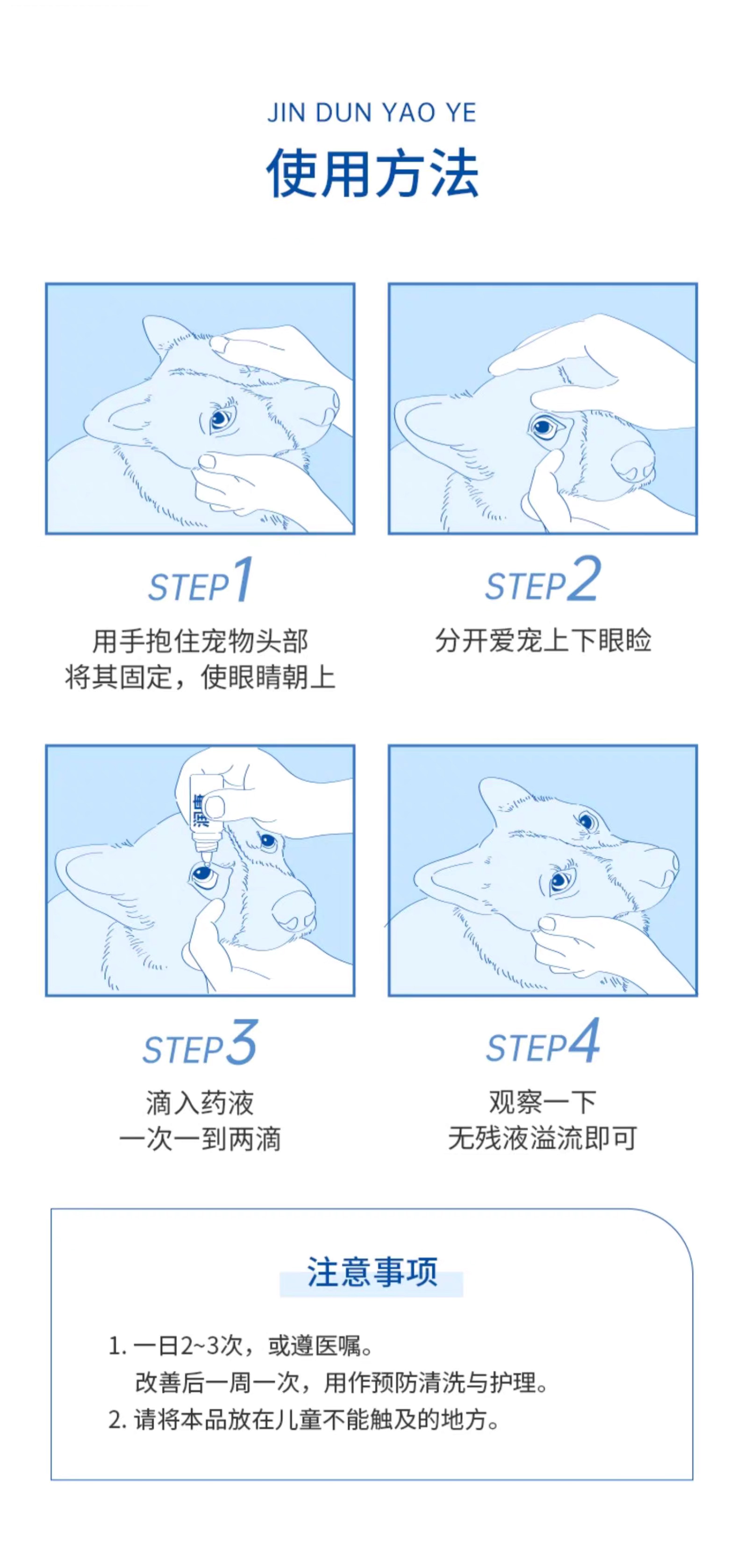 JIN DUN YAO YE

使用方法

STEP1

用手抱住宠物头部
将其固定，使眼睛朝上

STEP2

分开爱宠上下眼睑

STEP3

滴入药液
一次一到两滴

STEP4

观察一下
无残液溢流即可

注意事项

1. 一日2~3次，或遵医嘱。
改善后一周一次，用作预防清洗与护理。
2. 请将本品放在儿童不能触及的地方。