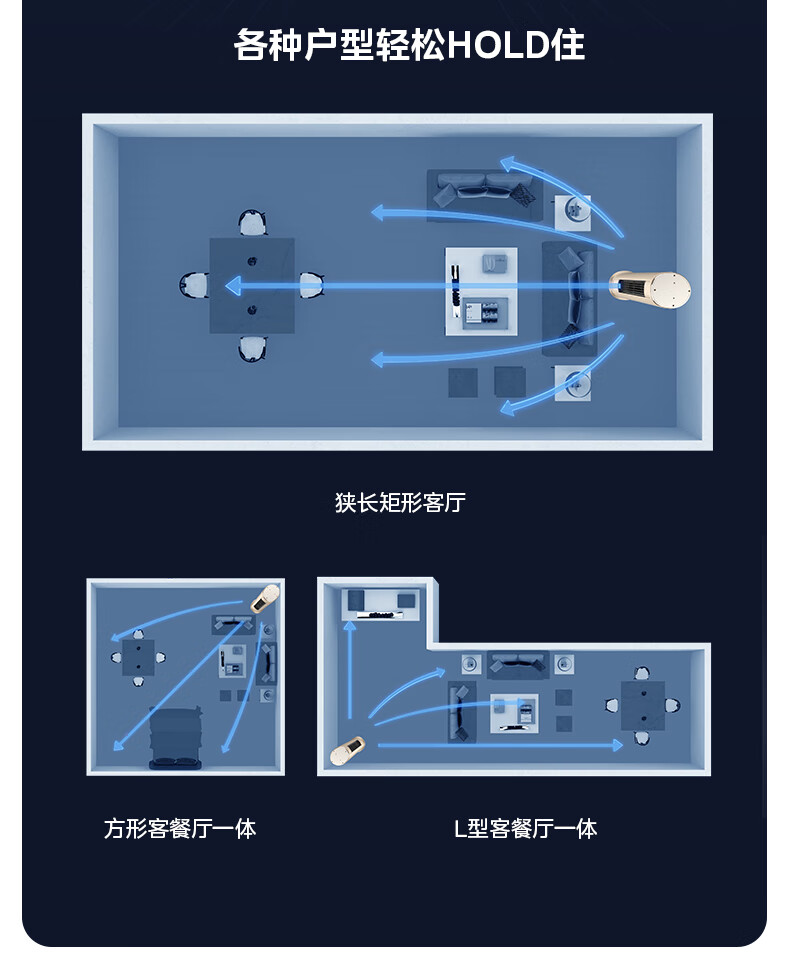 各种户型轻松HOLD住

狭长矩形客厅

方形客餐厅一体

L型客餐厅一体