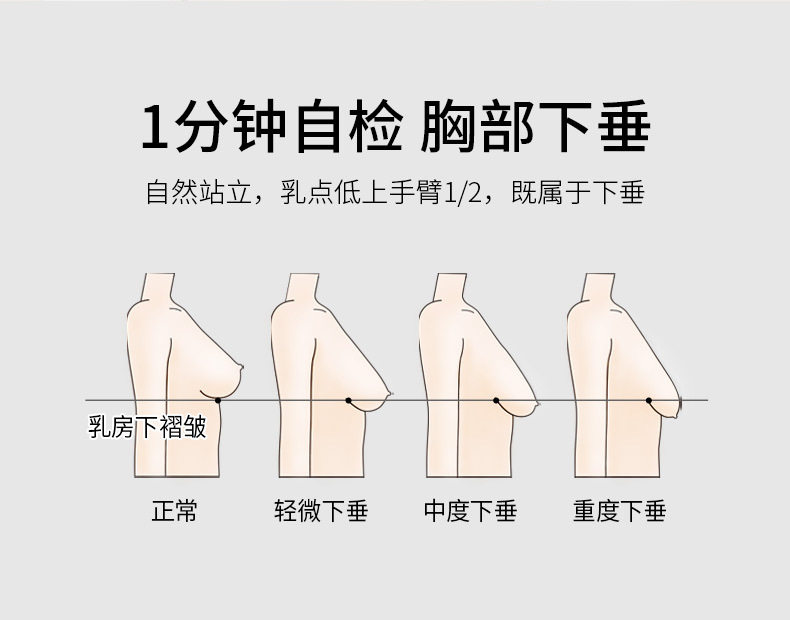 1分钟自检 胸部下垂

自然站立，乳点低上手臂1/2，既属于下垂

乳房下褶皱

正常

轻微下垂

中度下垂

重度下垂