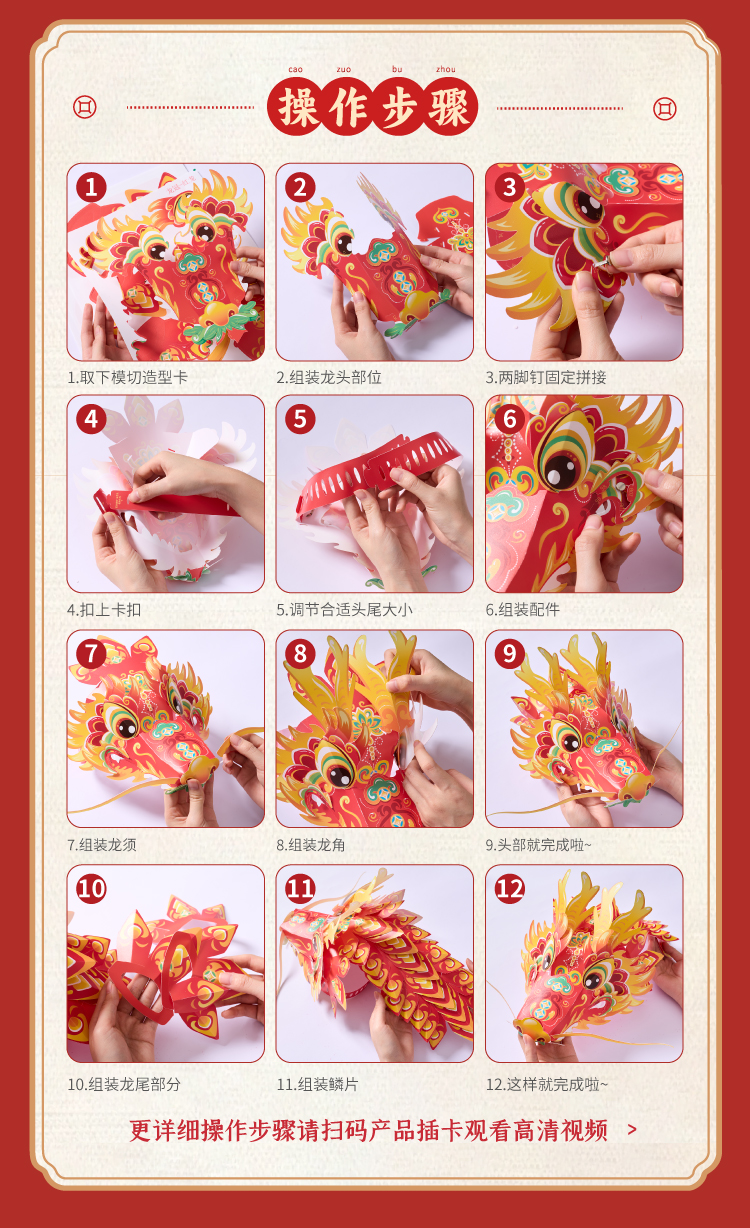 cao zuo bu zhou
操作步骤

1
1.取下模切造型卡

2
2.组装龙头部位

3
3.两脚钉固定拼接

4
4.扣上卡扣

5
5.调节合适头尾大小

6
6.组装配件

7
7.组装龙须

8
8.组装龙角

9
9.头部就完成啦~

10
10.组装龙尾部分

11
11.组装鳞片

12
12.这样就完成啦~

更详细操作步骤请扫码产品插卡观看高清视频 >