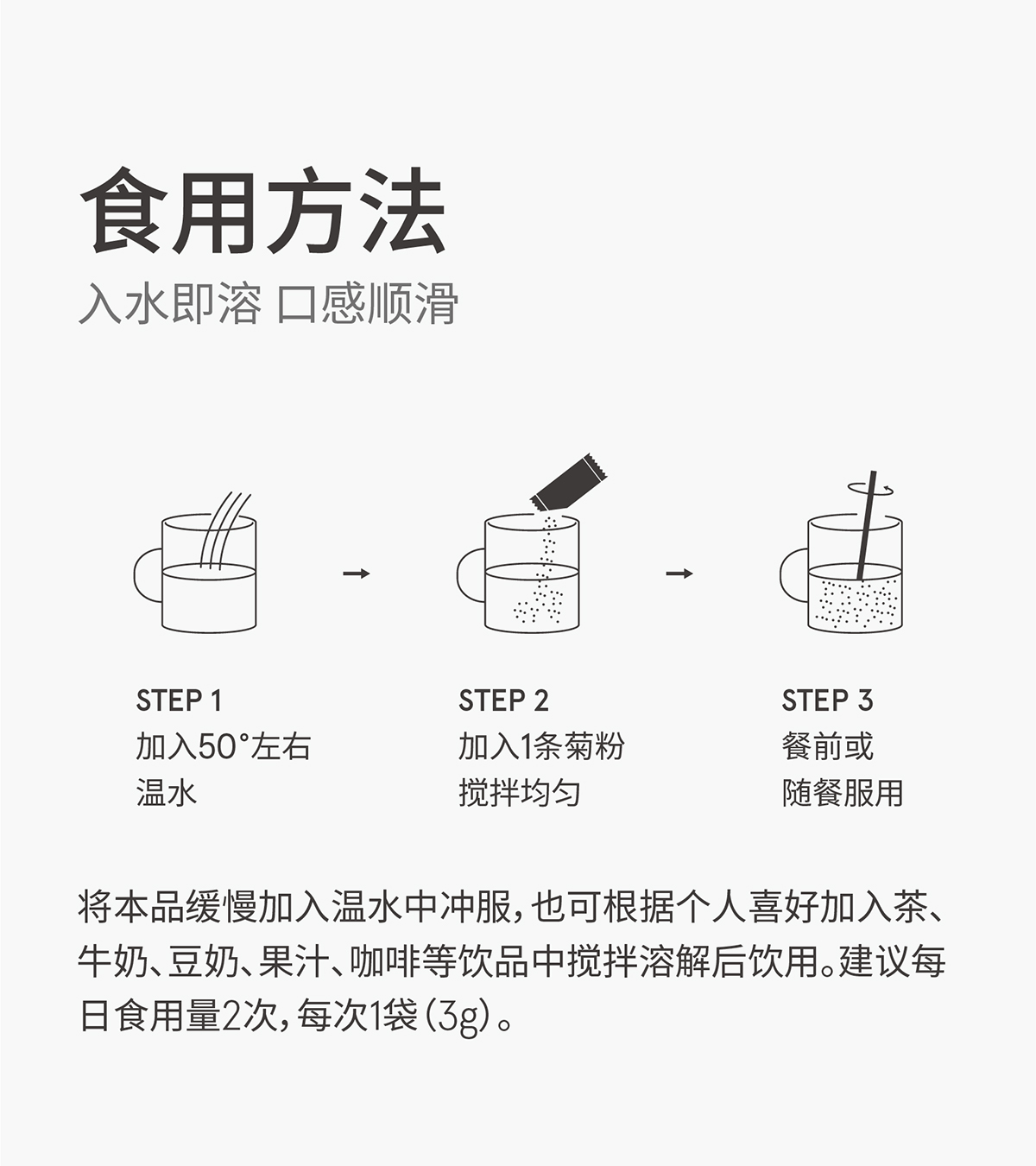 食用方法

入水即溶 口感顺滑

STEP 1
加入50°左右
温水

STEP 2
加入1条菊粉
搅拌均匀

STEP 3
餐前或
随餐服用

将本品缓慢加入温水中冲服，也可根据个人喜好加入茶、牛奶、豆奶、果汁、咖啡等饮品中搅拌溶解后饮用。建议每日食用量2次，每次1袋（3g）。