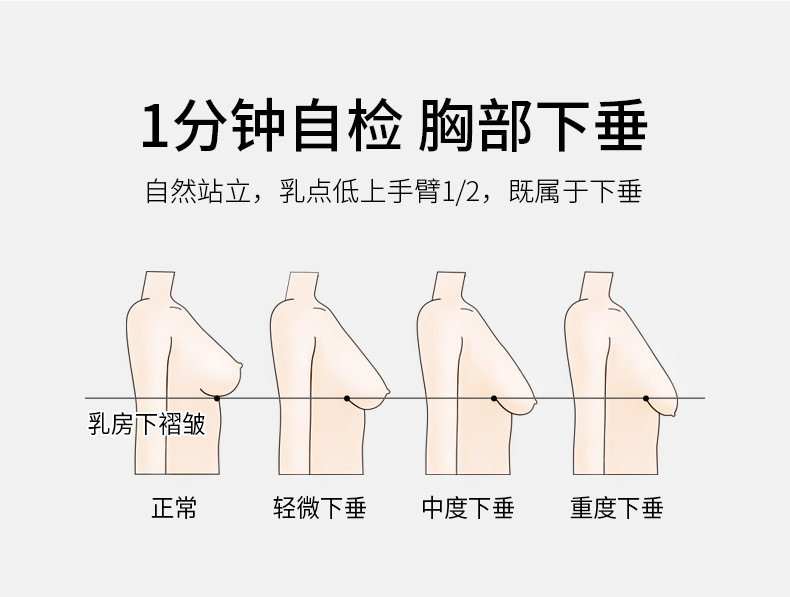 1分钟自检 胸部下垂

自然站立，乳点低上手臂1/2，既属于下垂

乳房下褶皱

正常

轻微下垂

中度下垂

重度下垂