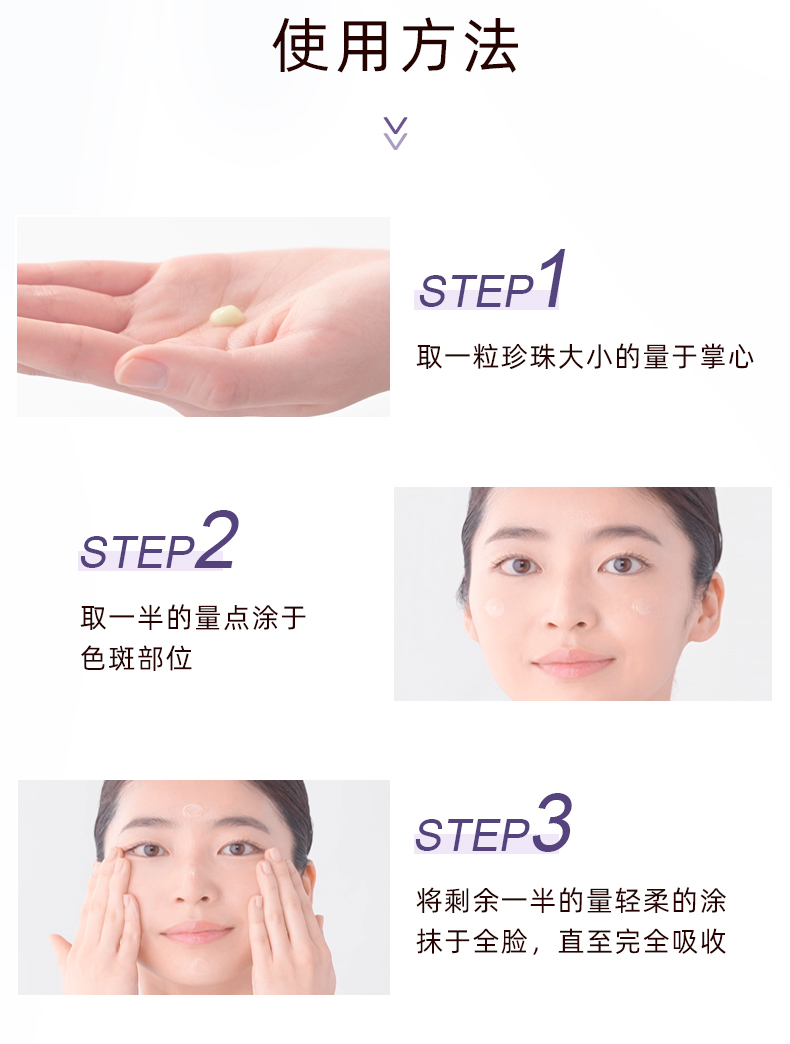 使用方法

STEP1
取一粒珍珠大小的量于掌心

STEP2
取一半的量点涂于色斑部位

STEP3
将剩余一半的量轻柔的涂抹于全脸，直至完全吸收