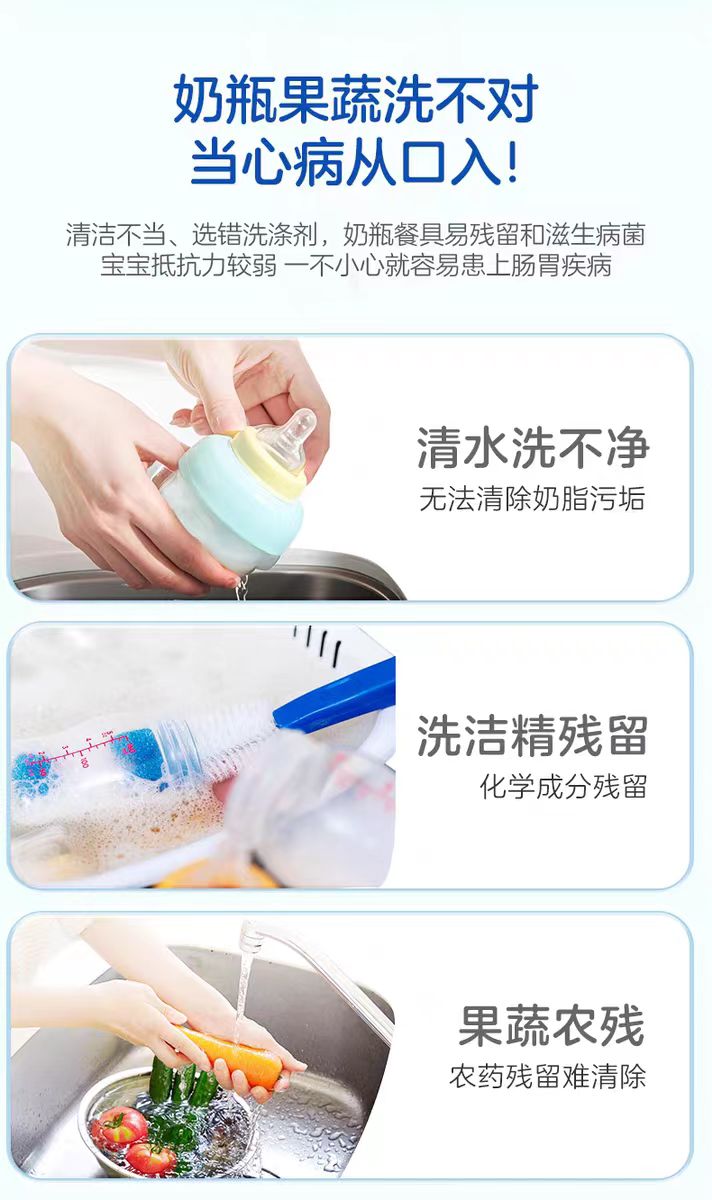 奶瓶果蔬洗不对
当心病从口入!

清洁不当、选错洗涤剂，奶瓶餐具易残留和滋生病菌
宝宝抵抗力较弱 一不小心就容易患上肠胃疾病

清水洗不净
无法清除奶脂污垢

洗洁精残留
化学成分残留

果蔬农残
农药残留难清除