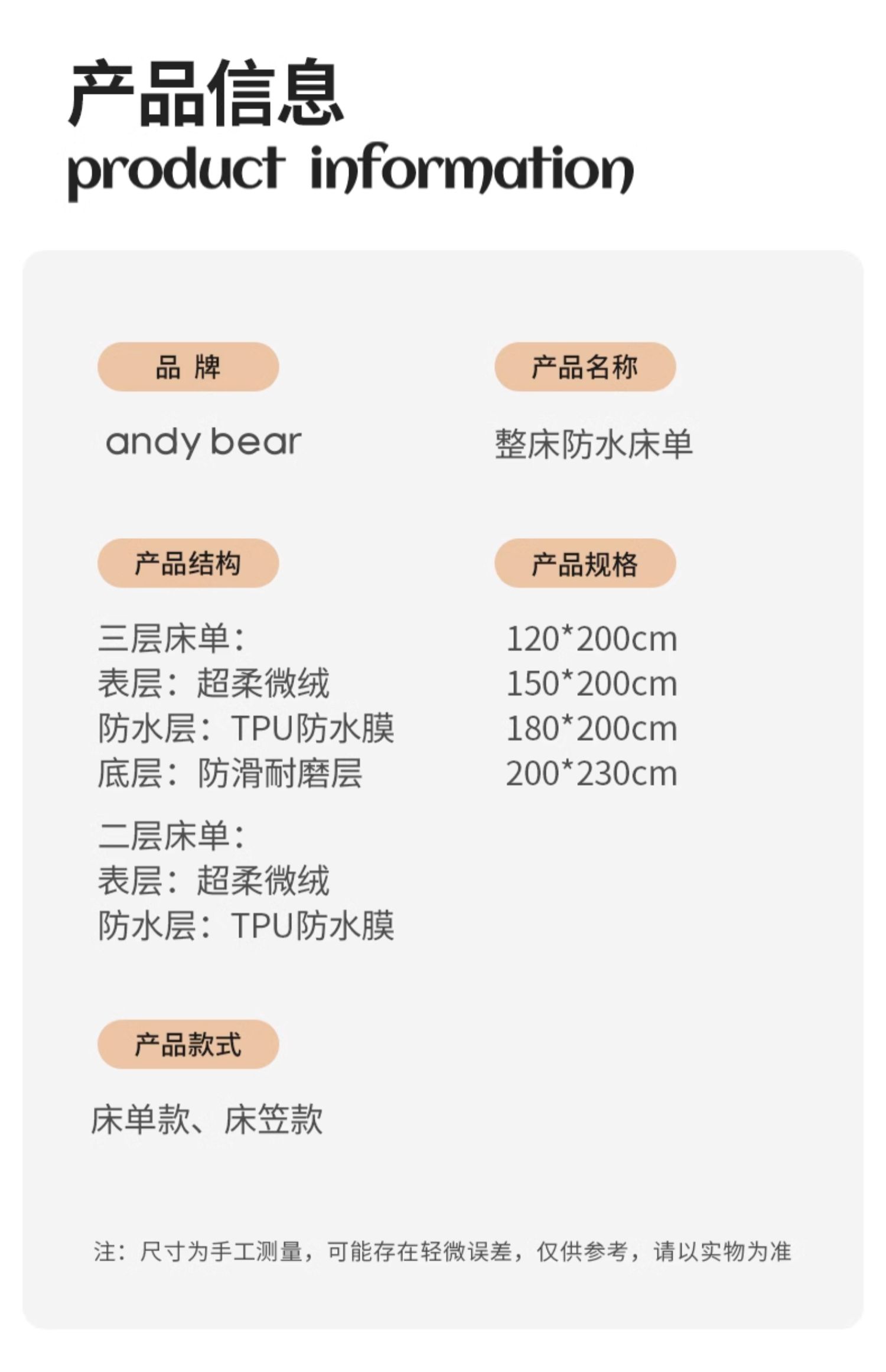 产品信息
product information

品 牌

andy bear

产品名称

整床防水床单

产品结构

三层床单:
表层:超柔微绒
防水层:TPU防水膜
底层:防滑耐磨层

二层床单:
表层:超柔微绒
防水层:TPU防水膜

产品规格

120*200cm
150*200cm
180*200cm
200*230cm

产品款式

床单款、床笠款

注:尺寸为手工测量,可能存在轻微误差,仅供参考,请以实物为准