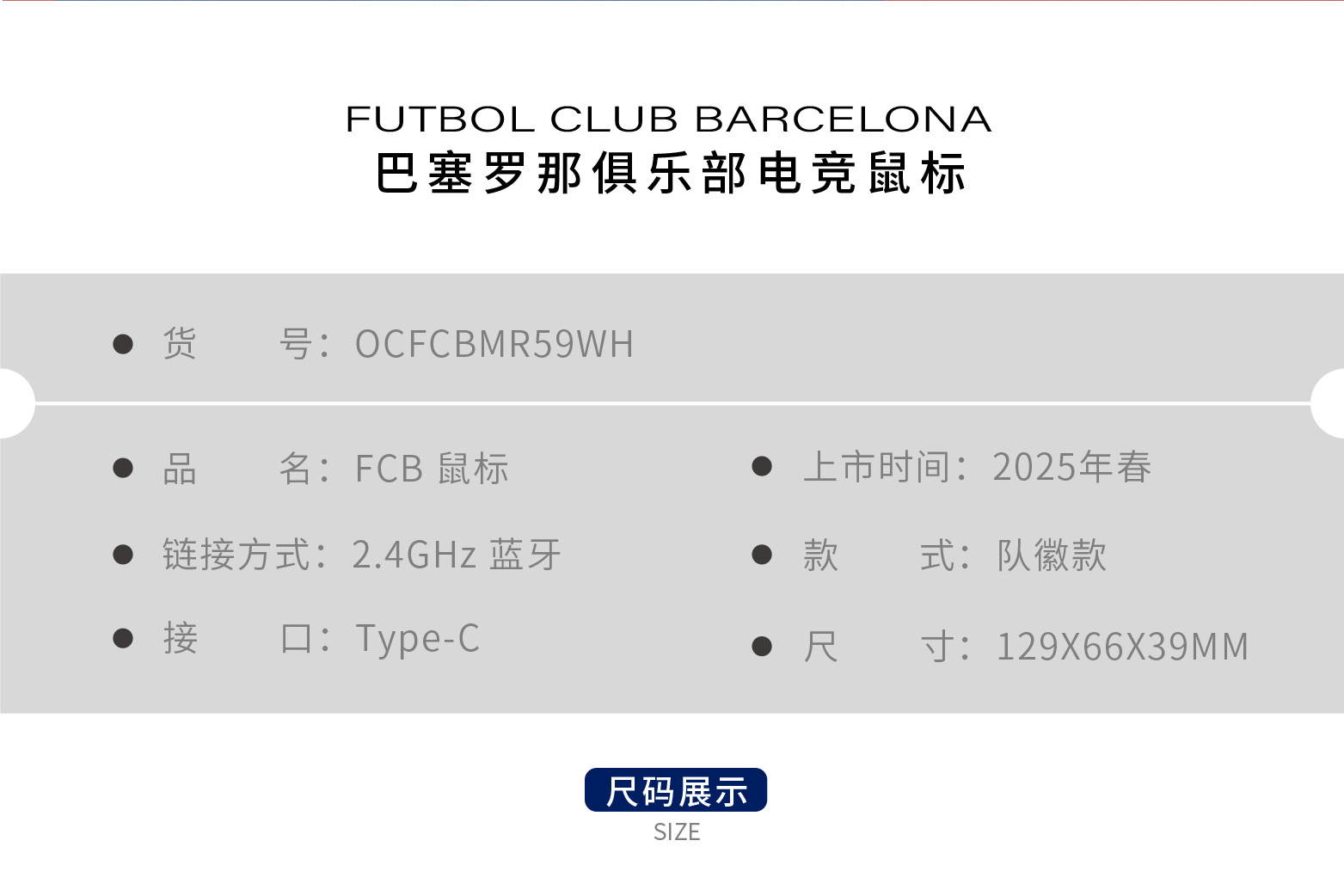 FUTBOL CLUB BARCELONA
巴塞罗那俱乐部电竞鼠标

• 货 号：OCFCBMR59WH

• 品 名：FCB鼠标

• 链接方式：2.4GHz蓝牙

• 接 口：Type-C

• 上市时间：2025年春

• 款 式：队徽款

• 尺 寸：129X66X39MM

尺码展示
SIZE