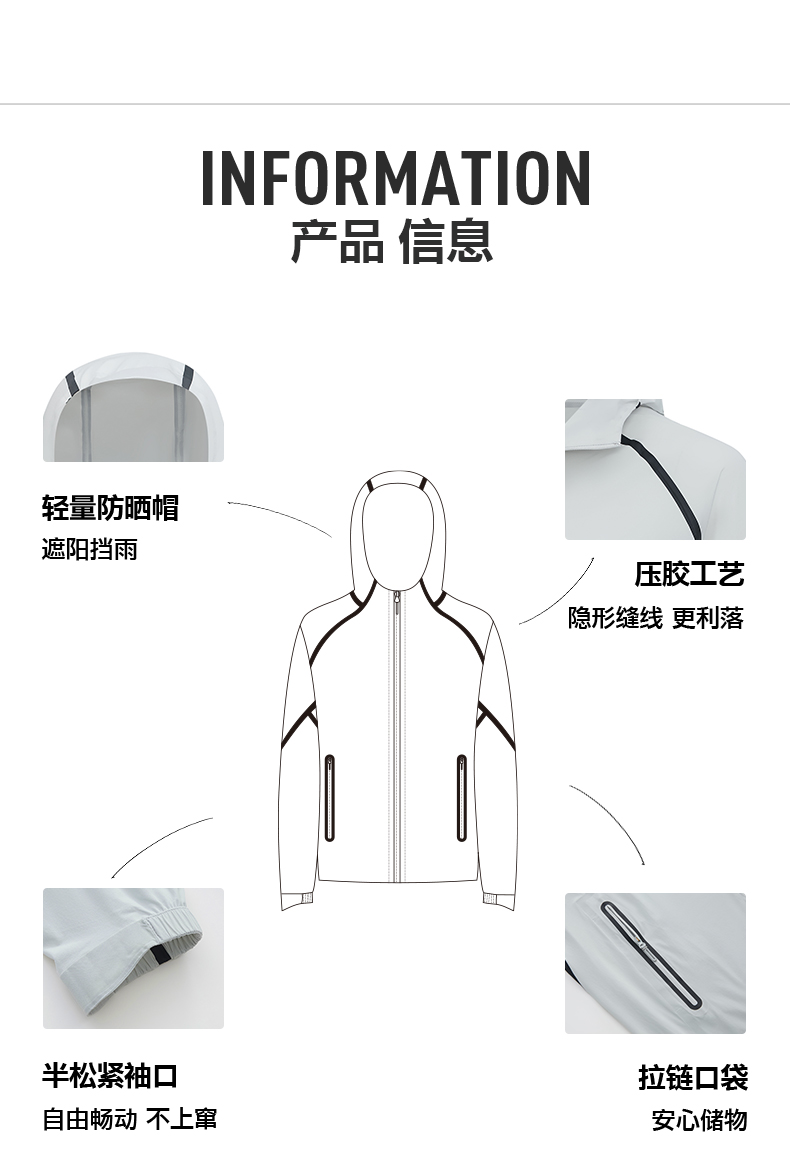 INFORMATION
产品 信息

轻量防晒帽
遮阳挡雨

压胶工艺
隐形缝线 更利落

半松紧袖口
自由畅动 不上窜

拉链口袋
安心储物