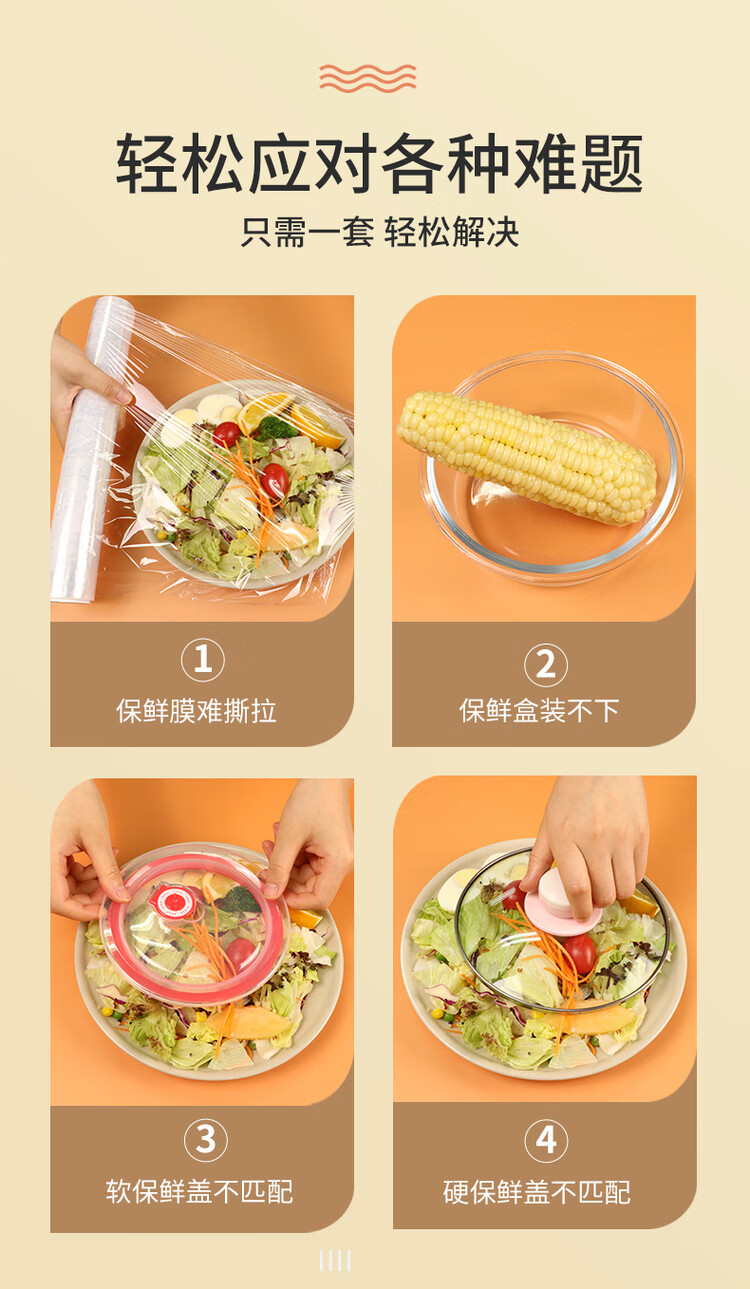 轻松应对各种难题

只需一套 轻松解决

①
保鲜膜难撕拉

②
保鲜盒装不下

③
软保鲜盖不匹配

④
硬保鲜盖不匹配