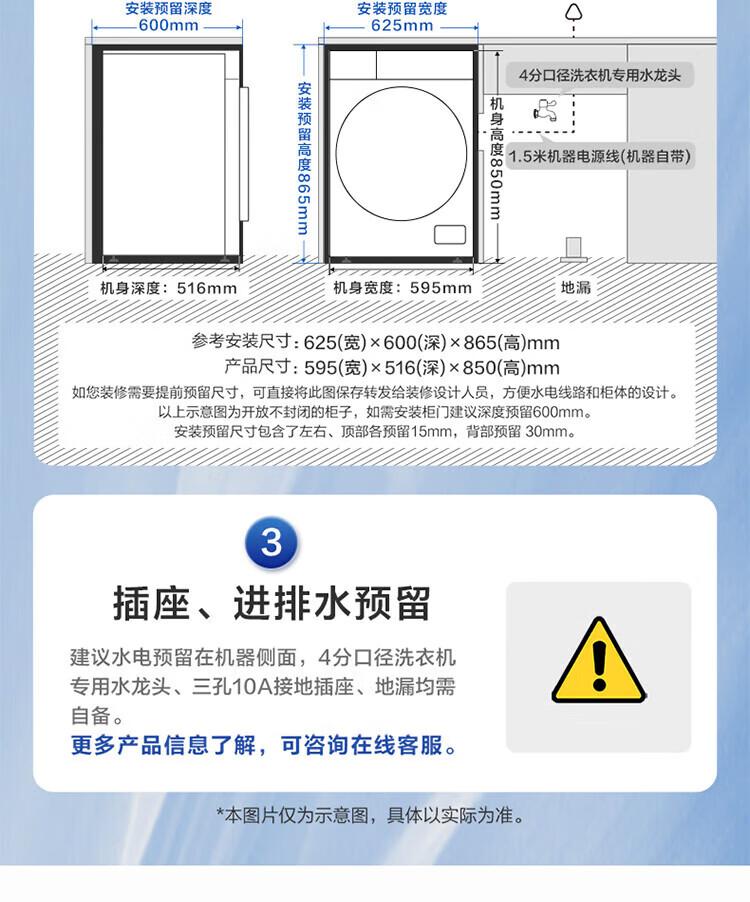 安装预留深度
600mm

安装预留宽度
625mm

安装预留高度865mm

机身高度850mm

4分口径洗衣机专用水龙头

1.5米机器电源线(机器自带)

机身深度：516mm

机身宽度：595mm

地漏

参考安装尺寸：625(宽)×600(深)×865(高)mm
产品尺寸：595(宽)×516(深)×850(高)mm
如您装修需要提前预留尺寸，可直接将此图保存转发给装修设计人员，方便水电线路和柜体的设计。
以上示意图为开放不封闭的柜子，如需安装柜门建议深度预留600mm。
安装预留尺寸包含了左右、顶部各预留15mm，背部预留 30mm。

3

插座、进排水预留

建议水电预留在机器侧面，4分口径洗衣机专用水龙头、三孔10A接地插座、地漏均需自备。
更多产品信息了解，可咨询在线客服。

*本图片仅为示意图，具体以实际为准。