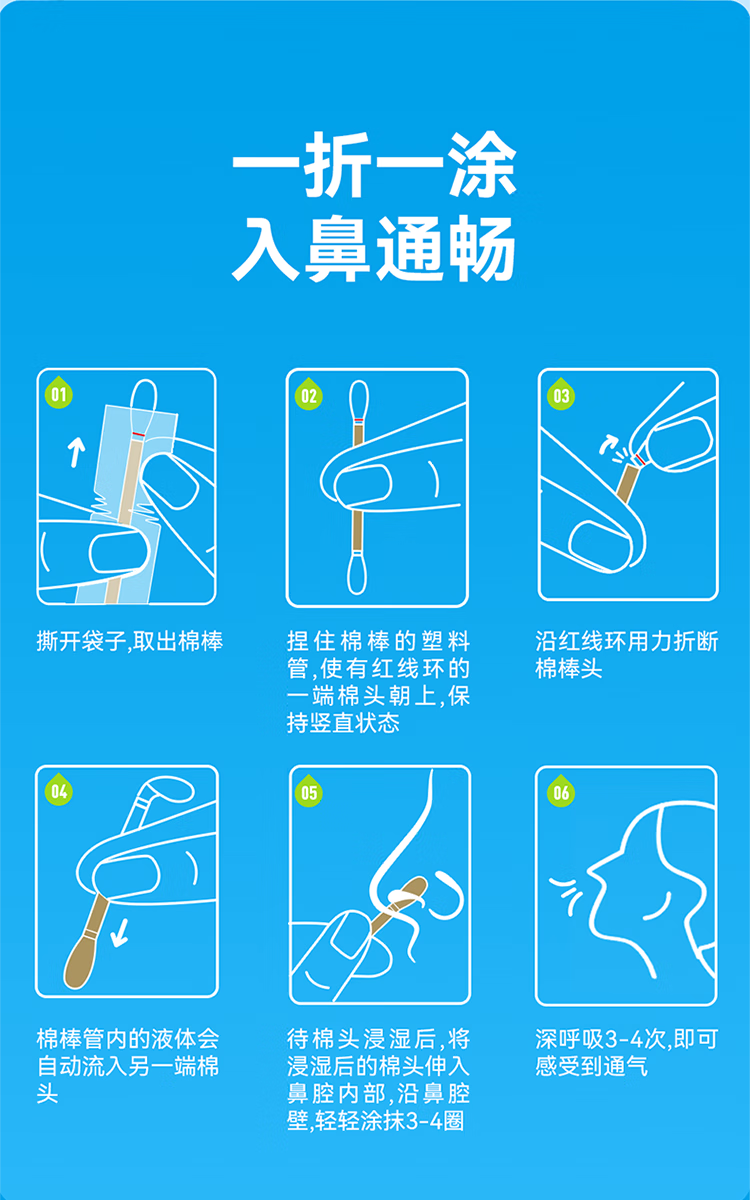 一折一涂
入鼻通畅

01
撕开袋子,取出棉棒

02
捏住棉棒的塑料管,使有红线环的一端棉头朝上,保持竖直状态

03
沿红线环用力折断棉棒头

04
棉棒管内的液体会自动流入另一端棉头

05
待棉头浸湿后,将浸湿后的棉头伸入鼻腔内部,沿鼻腔壁,轻轻涂抹3-4圈

06
深呼吸3-4次,即可感受到通气