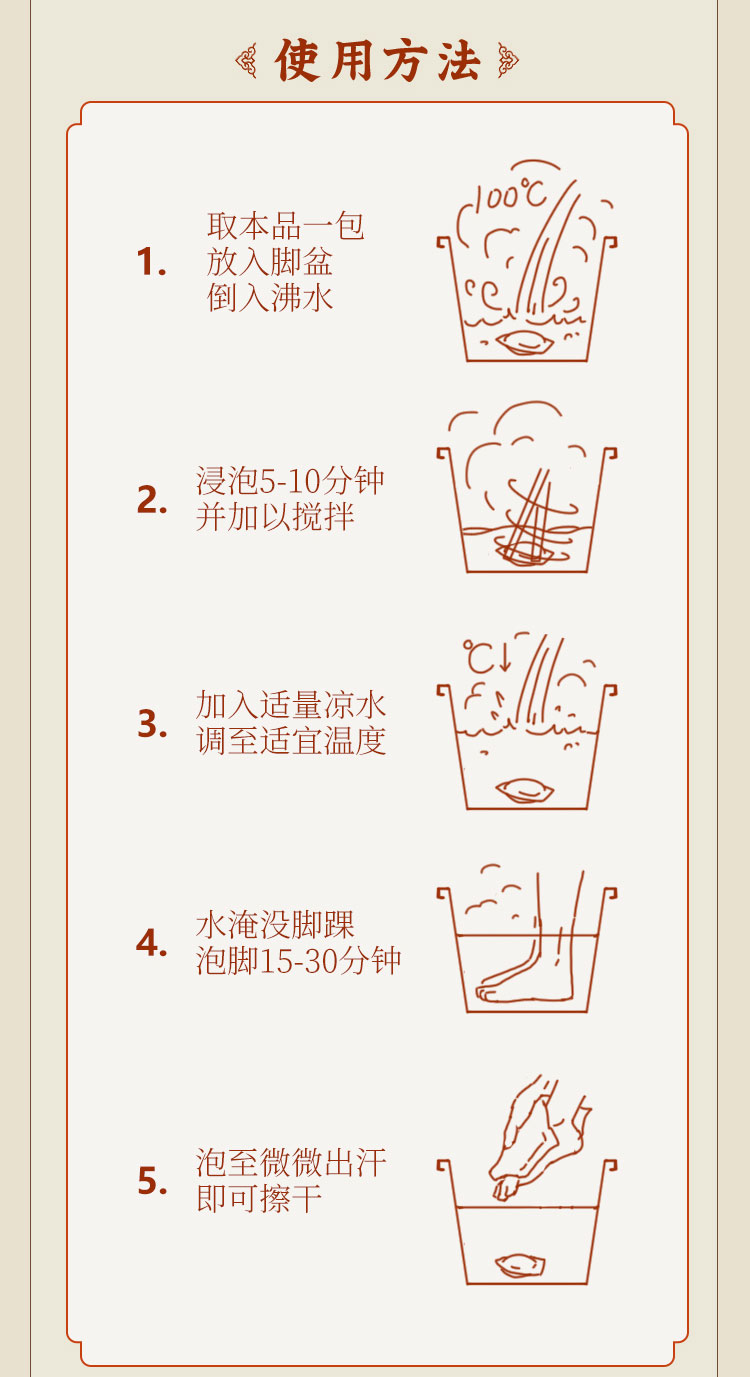 使用方法

1. 取本品一包
放入脚盆
倒入沸水

100℃

2. 浸泡5-10分钟
并加以搅拌

3. 加入适量凉水
调至适宜温度

℃↓

4. 水淹没脚踝
泡脚15-30分钟

5. 泡至微微出汗
即可擦干