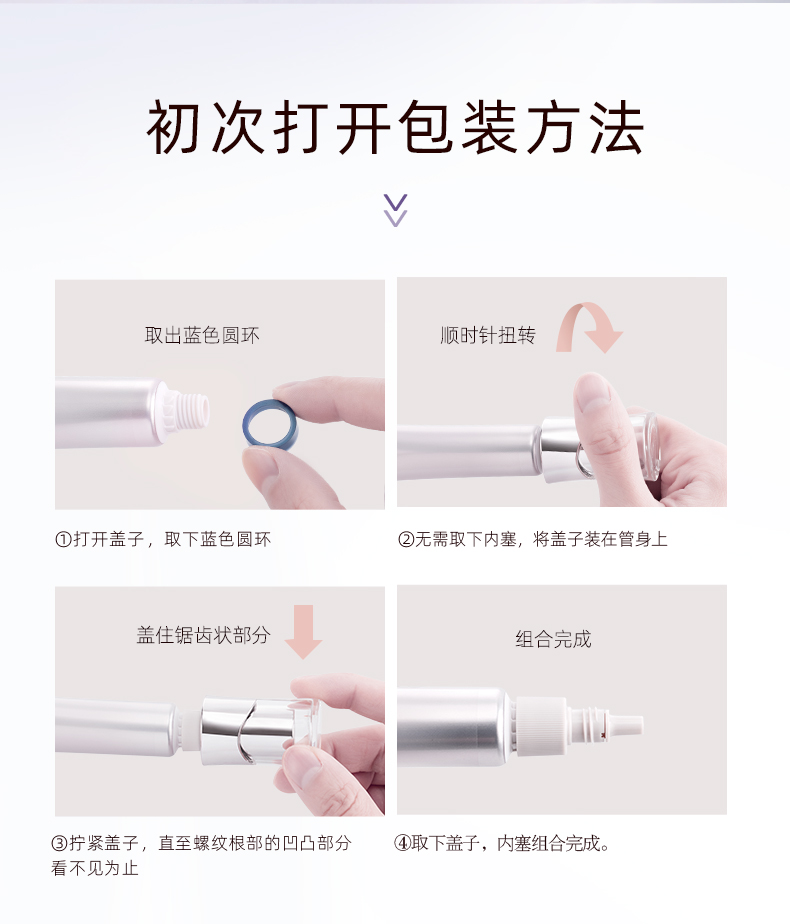 初次打开包装方法

取出蓝色圆环

①打开盖子，取下蓝色圆环

顺时针扭转

②无需取下内塞，将盖子装在管身上

盖住锯齿状部分

③拧紧盖子，直至螺纹根部的凹凸部分看不见为止

组合完成

④取下盖子，内塞组合完成。