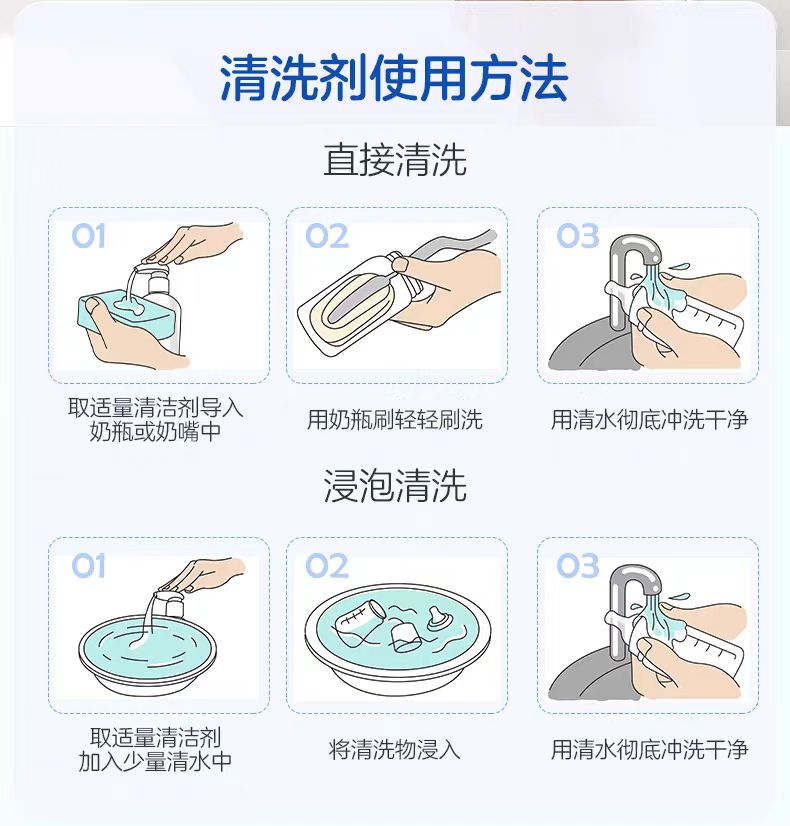 清洗剂使用方法

直接清洗

01

取适量清洁剂导入奶瓶或奶嘴中

02

用奶瓶刷轻轻刷洗

03

用清水彻底冲洗干净

浸泡清洗

01

取适量清洁剂加入少量清水中

02

将清洗物浸入

03

用清水彻底冲洗干净