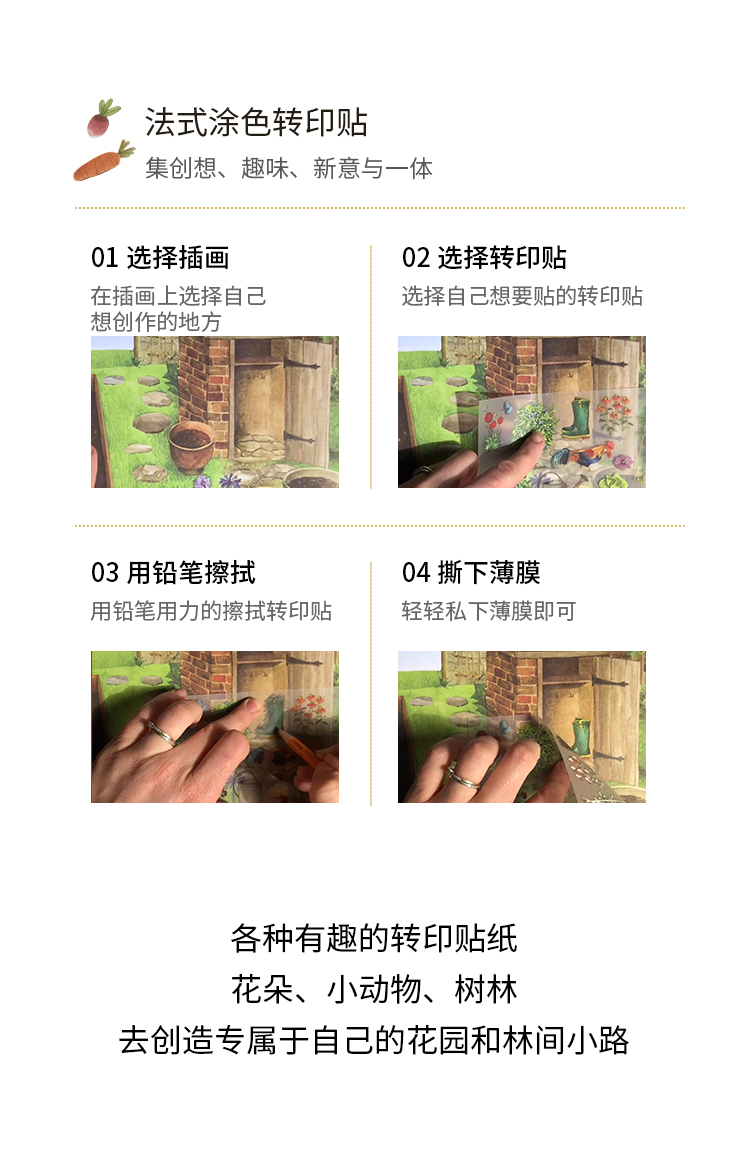 法式涂色转印贴
集创想、趣味、新意与一体

01 选择插画
在插画上选择自己想创作的地方

02 选择转印贴
选择自己想要贴的转印贴

03 用铅笔擦拭
用铅笔用力的擦拭转印贴

04 撕下薄膜
轻轻私下薄膜即可

各种有趣的转印贴纸
花朵、小动物、树林
去创造专属于自己的花园和林间小路