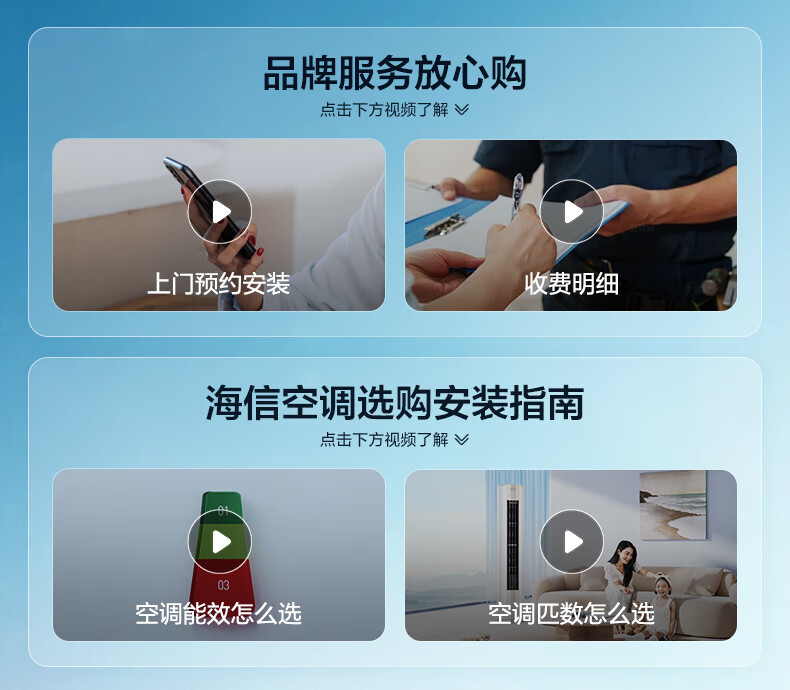 品牌服务放心购

点击下方视频了解

上门预约安装

收费明细

海信空调选购安装指南

点击下方视频了解

01

03

空调能效怎么选

空调匹数怎么选