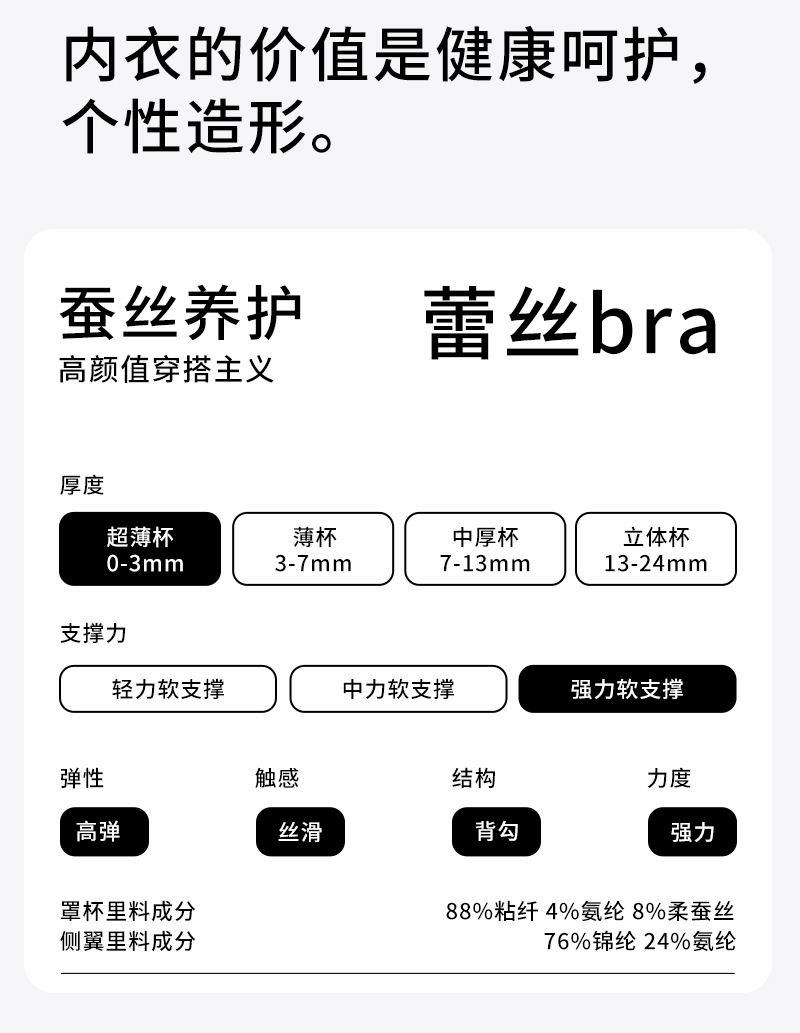 内衣的价值是健康呵护，个性造形。

蚕丝养护
高颜值穿搭主义

蕾丝bra

厚度

超薄杯
0-3mm

薄杯
3-7mm

中厚杯
7-13mm

立体杯
13-24mm

支撑力

轻力软支撑

中力软支撑

强力软支撑

弹性
高弹

触感
丝滑

结构
背勾

力度
强力

罩杯里料成分 88%粘纤 4%氨纶 8%柔蚕丝
侧翼里料成分 76%锦纶 24%氨纶