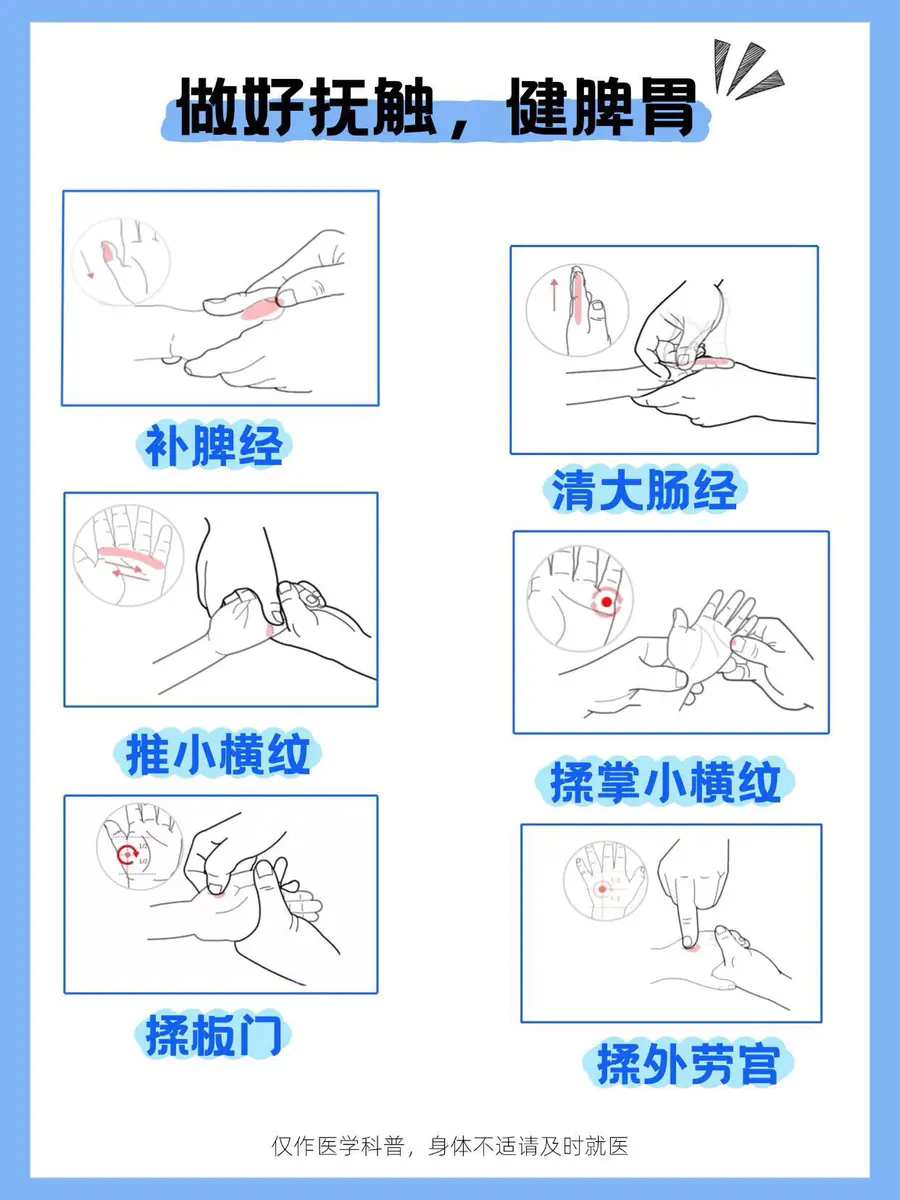 做好抚触，健脾胃

补脾经

清大肠经

推小横纹

揉掌小横纹

揉板门

揉外劳宫

仅作医学科普，身体不适请及时就医