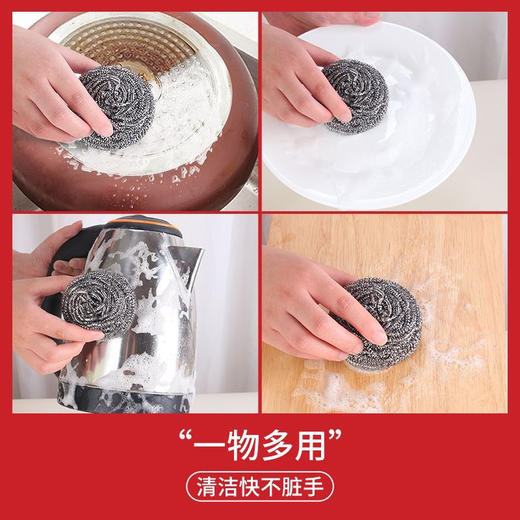 “一物多用”

清洁快不脏手