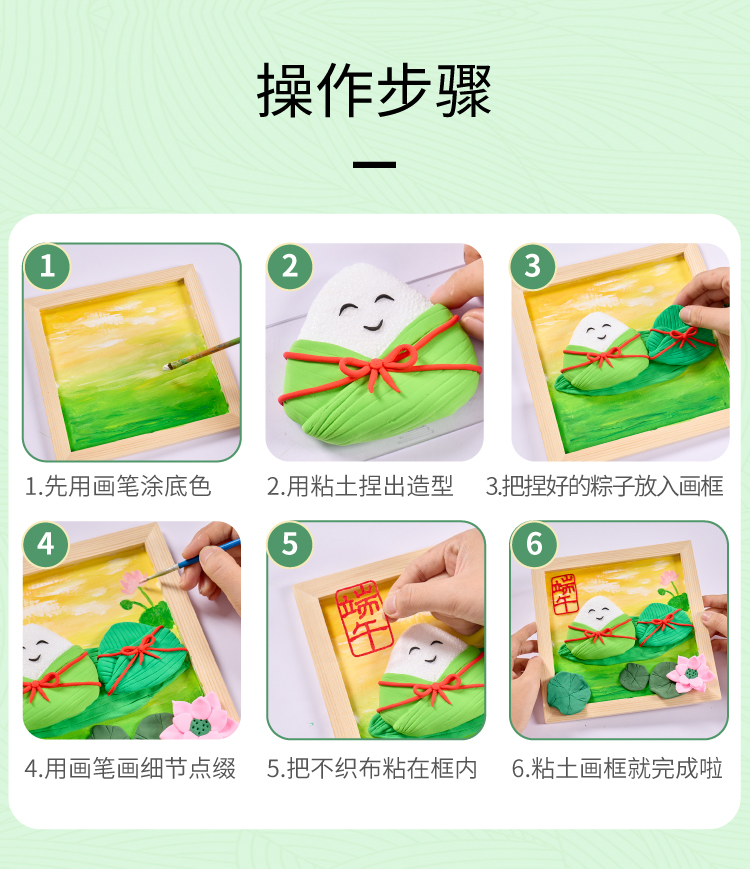 操作步骤

1

1.先用画笔涂底色

2

2.用粘土捏出造型

3

3.把捏好的粽子放入画框

4

4.用画笔画细节点缀

5

端午

5.把不织布粘在框内

6

端午

6.粘土画框就完成啦