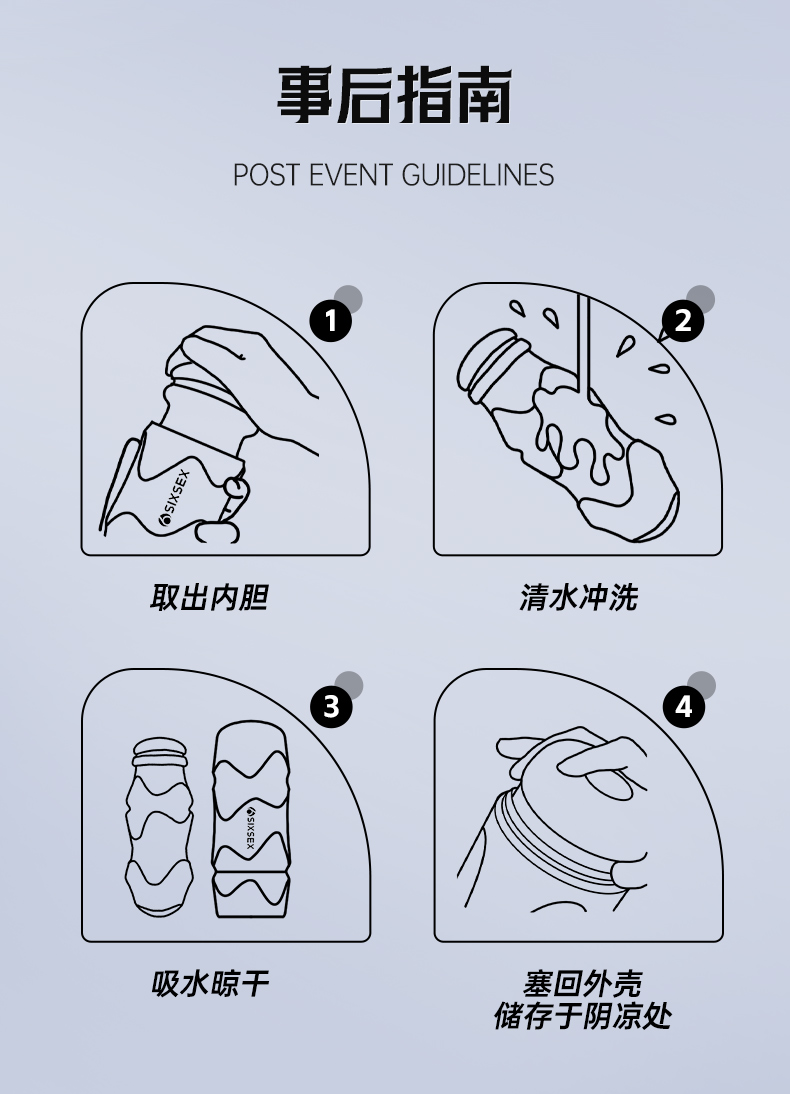 事后指南

POST EVENT GUIDELINES

1

SIXSEX

取出内胆

2

清水冲洗

3

SIXSEX

吸水晾干

4

塞回外壳
储存于阴凉处