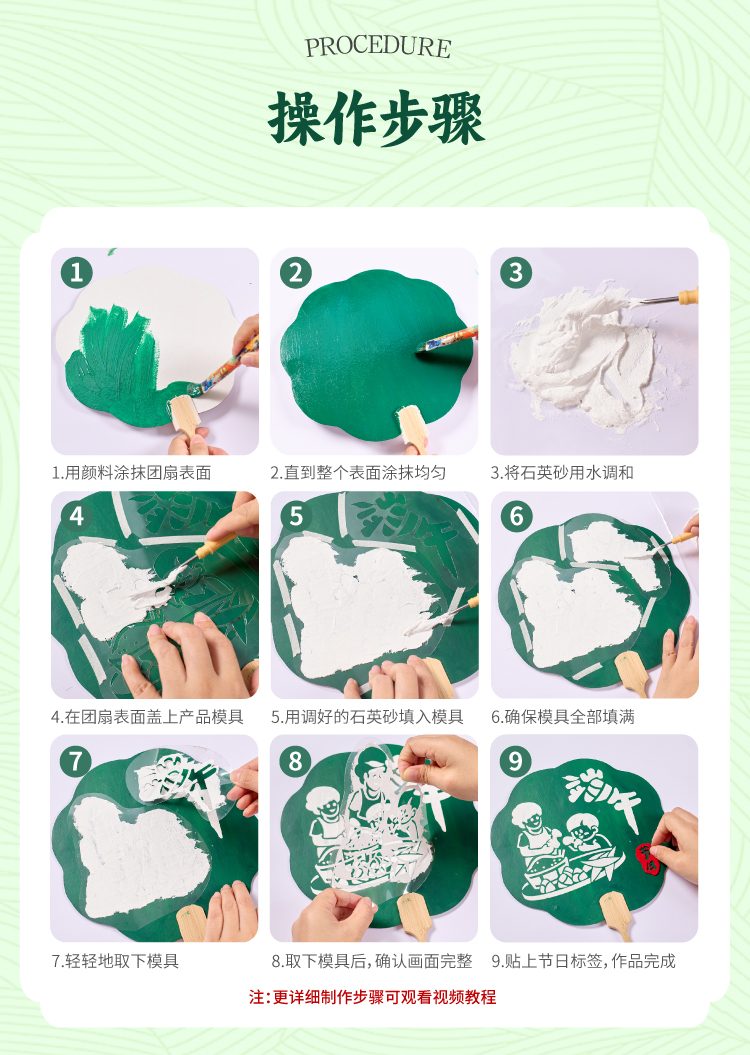 PROCEDURE

操作步骤

1

1.用颜料涂抹团扇表面

2

2.直到整个表面涂抹均匀

3

3.将石英砂用水调和

4

4.在团扇表面盖上产品模具

5

5.用调好的石英砂填入模具

6

6.确保模具全部填满

7

7.轻轻地取下模具

8

8.取下模具后，确认画面完整

9

9.贴上节日标签，作品完成

注：更详细制作步骤可观看视频教程