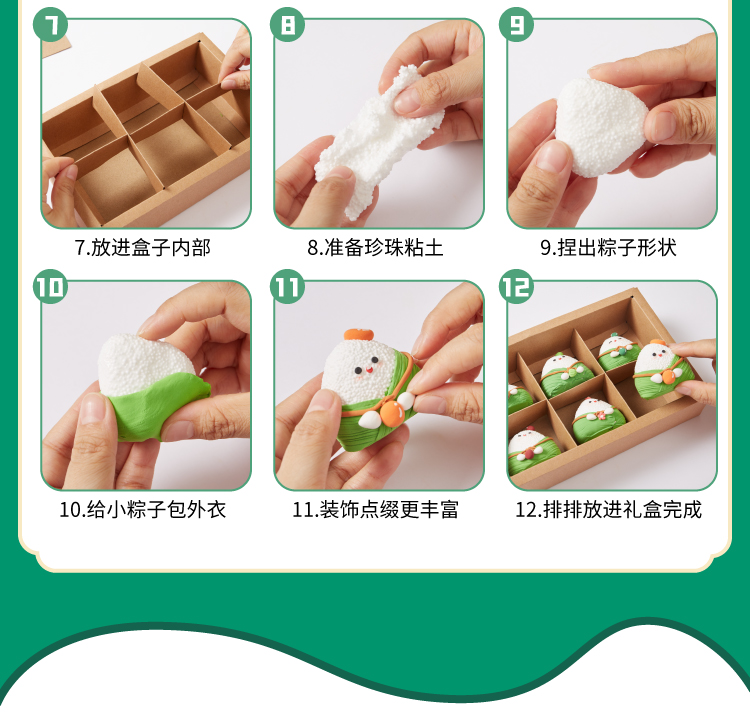 7

7.放进盒子内部

8

8.准备珍珠粘土

9

9.捏出粽子形状

10

10.给小粽子包外衣

11

11.装饰点缀更丰富

12

12.排排放进礼盒完成