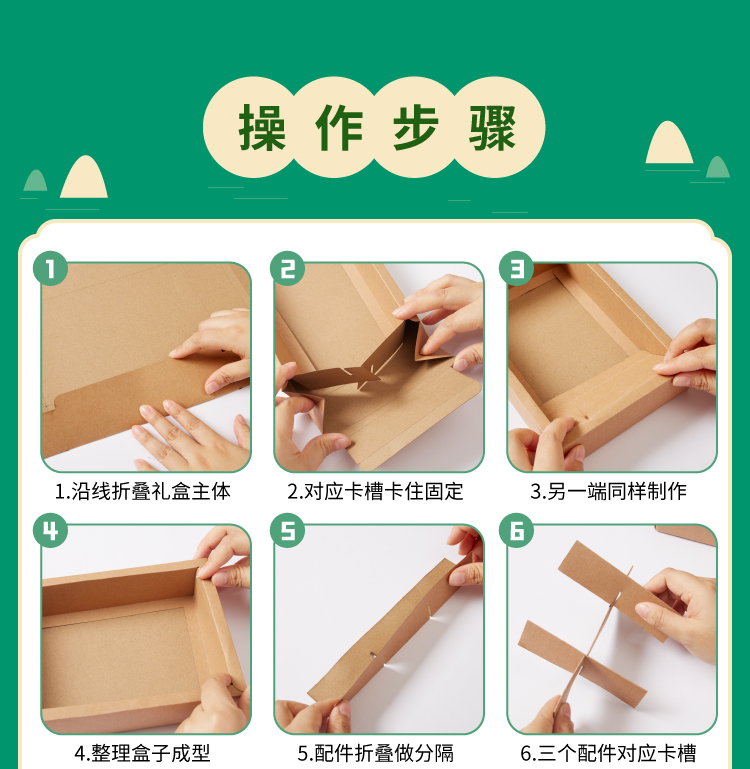 操作步骤

1

1.沿线折叠礼盒主体

2

2.对应卡槽卡住固定

3

3.另一端同样制作

4

4.整理盒子成型

5

5.配件折叠做分隔

6

6.三个配件对应卡槽