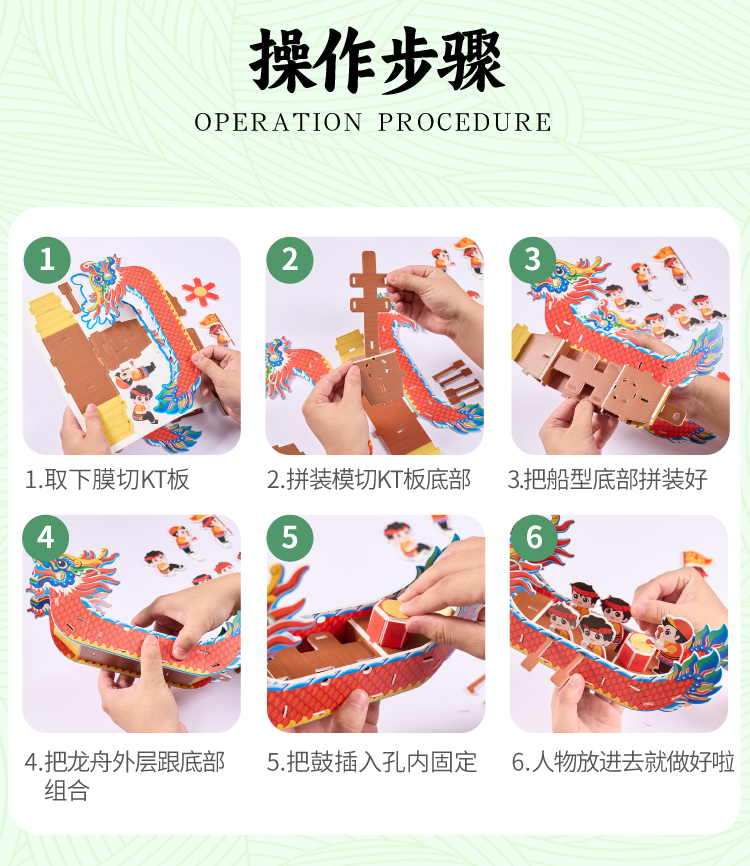 操作步骤

OPERATION PROCEDURE

1

1.取下膜切KT板

2

2.拼装模切KT板底部

3

3.把船型底部拼装好

4

4.把龙舟外层跟底部组合

5

5.把鼓插入孔内固定

6

6.人物放进去就做好啦