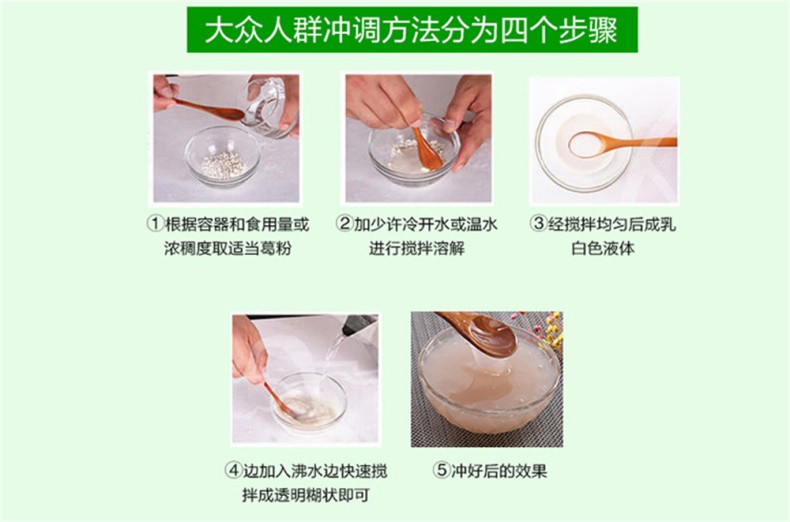 大众人群冲调方法分为四个步骤

①根据容器和食用量或浓稠度取适当葛粉

②加少许冷开水或温水进行搅拌溶解

③经搅拌均匀后成乳白色液体

④边加入沸水边快速搅拌成透明糊状即可

⑤冲好后的效果