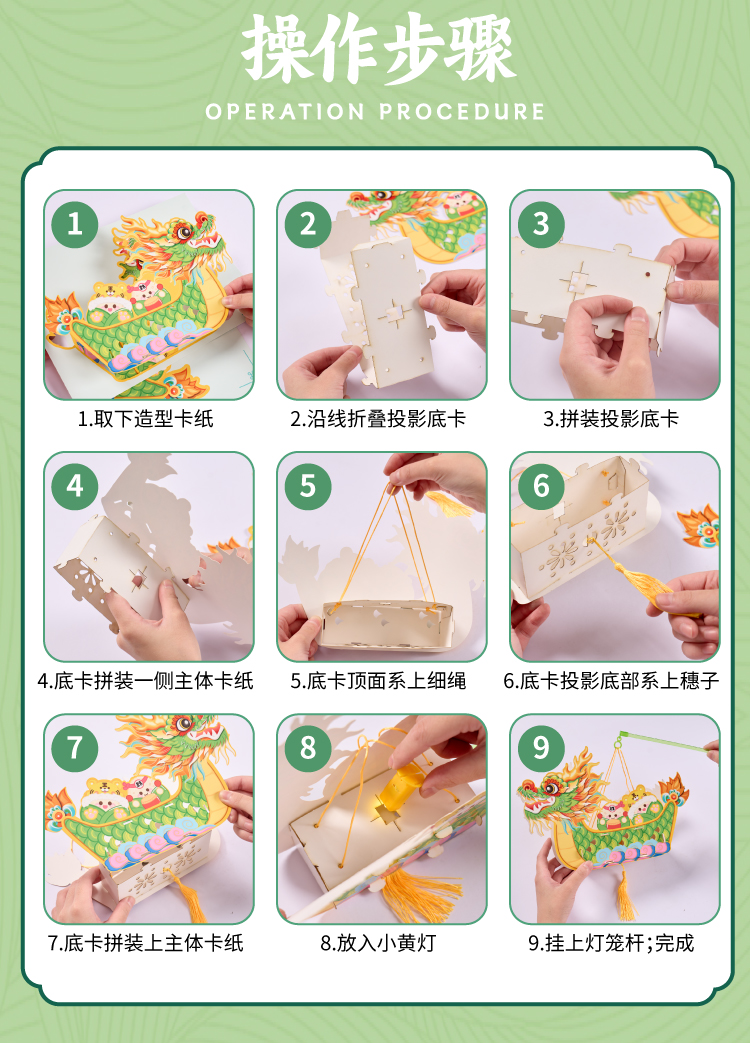 操作步骤
OPERATION PROCEDURE

1
1.取下造型卡纸

2
2.沿线折叠投影底卡

3
3.拼装投影底卡

4
4.底卡拼装一侧主体卡纸

5
5.底卡顶面系上细绳

6
6.底卡投影底部系上穗子

7
7.底卡拼装上主体卡纸

8
8.放入小黄灯

9
9.挂上灯笼杆;完成