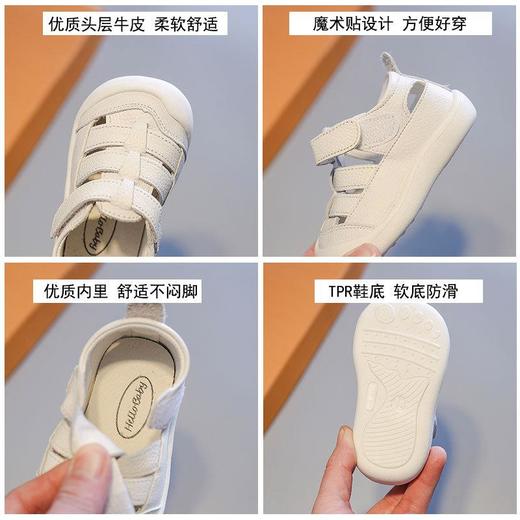 优质头层牛皮 柔软舒适

HelloBaby

魔术贴设计 方便好穿

优质内里 舒适不闷脚

HelloBaby

TPR鞋底 软底防滑