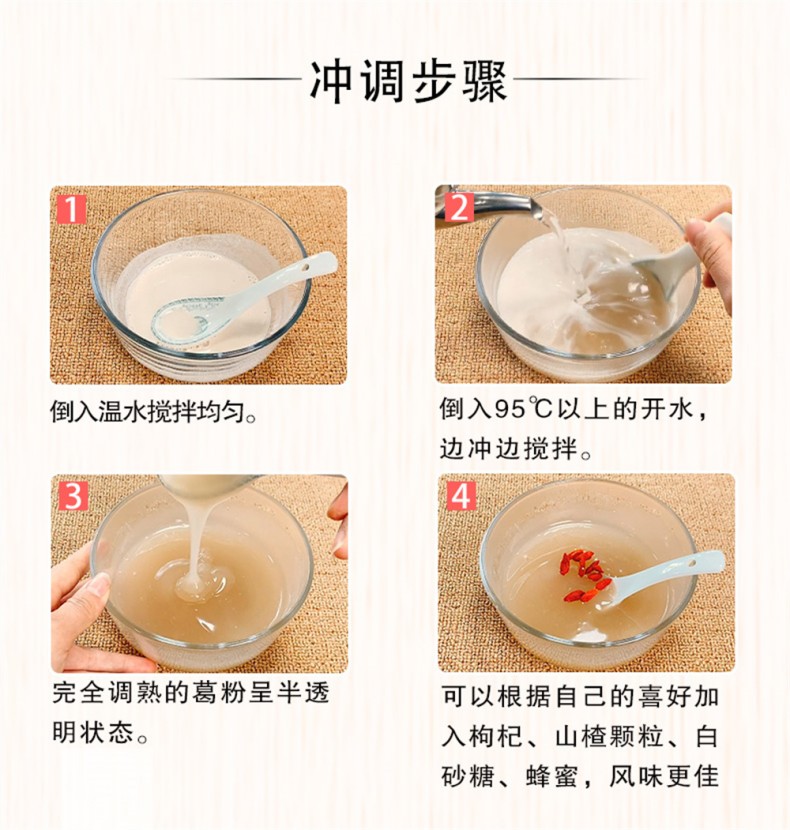 冲调步骤

1

倒入温水搅拌均匀。

2

倒入95℃以上的开水，边冲边搅拌。

3

完全调熟的葛粉呈半透明状态。

4

可以根据自己的喜好加入枸杞、山楂颗粒、白砂糖、蜂蜜，风味更佳