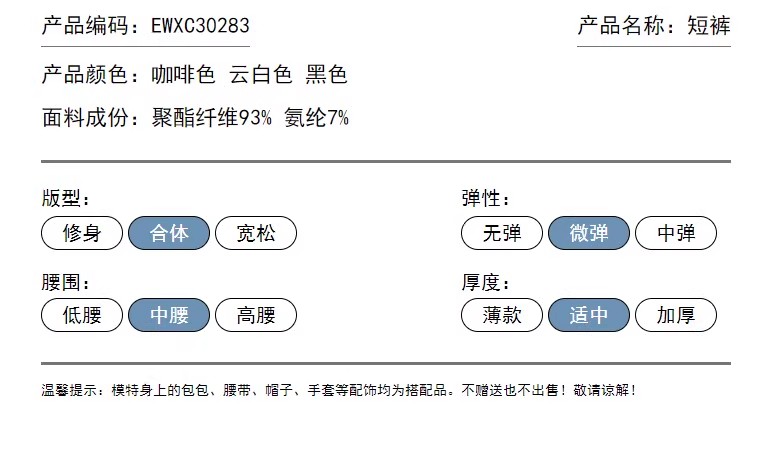 产品编码：EWXC30283

产品名称：短裤

产品颜色：咖啡色 云白色 黑色

面料成份：聚酯纤维93% 氨纶7%

版型：
修身 合体 宽松

腰围：
低腰 中腰 高腰

弹性：
无弹 微弹 中弹

厚度：
薄款 适中 加厚

温馨提示：模特身上的包包、腰带、帽子、手套等配饰均为搭配品。不赠送也不出售！敬请谅解！