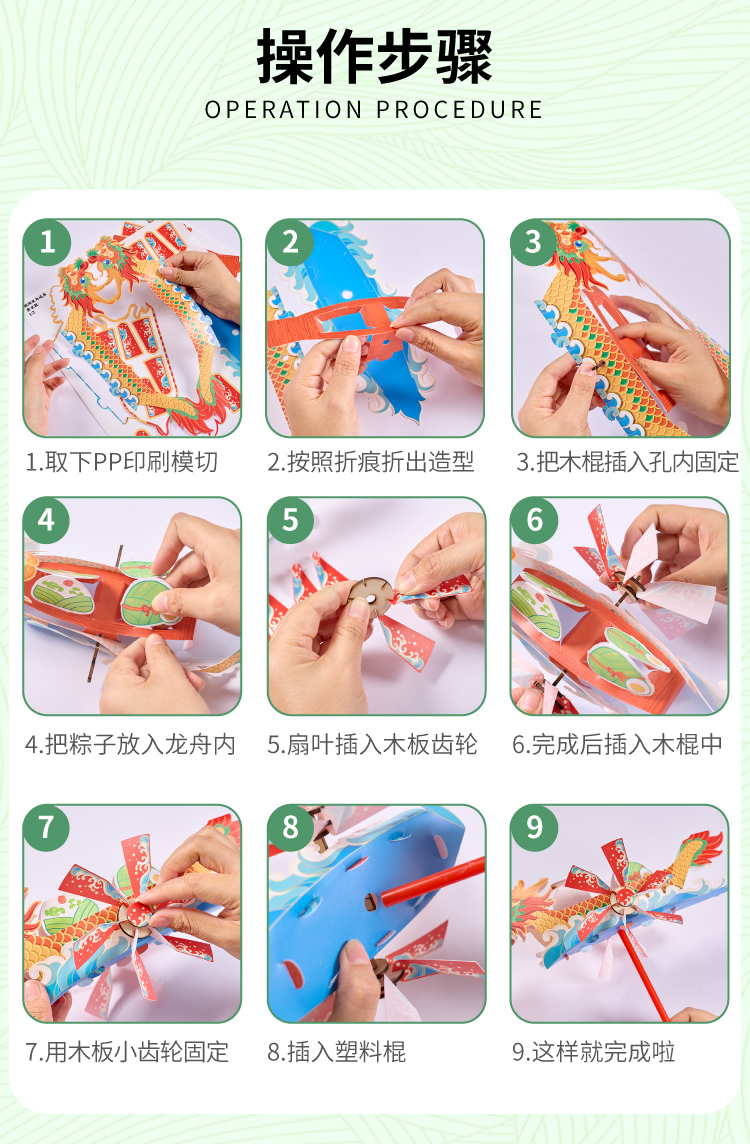 操作步骤
OPERATION PROCEDURE

1
1.取下PP印刷模切

2
2.按照折痕折出造型

3
3.把木棍插入孔内固定

4
4.把粽子放入龙舟内

5
5.扇叶插入木板齿轮

6
6.完成后插入木棍中

7
7.用木板小齿轮固定

8
8.插入塑料棍

9
9.这样就完成啦