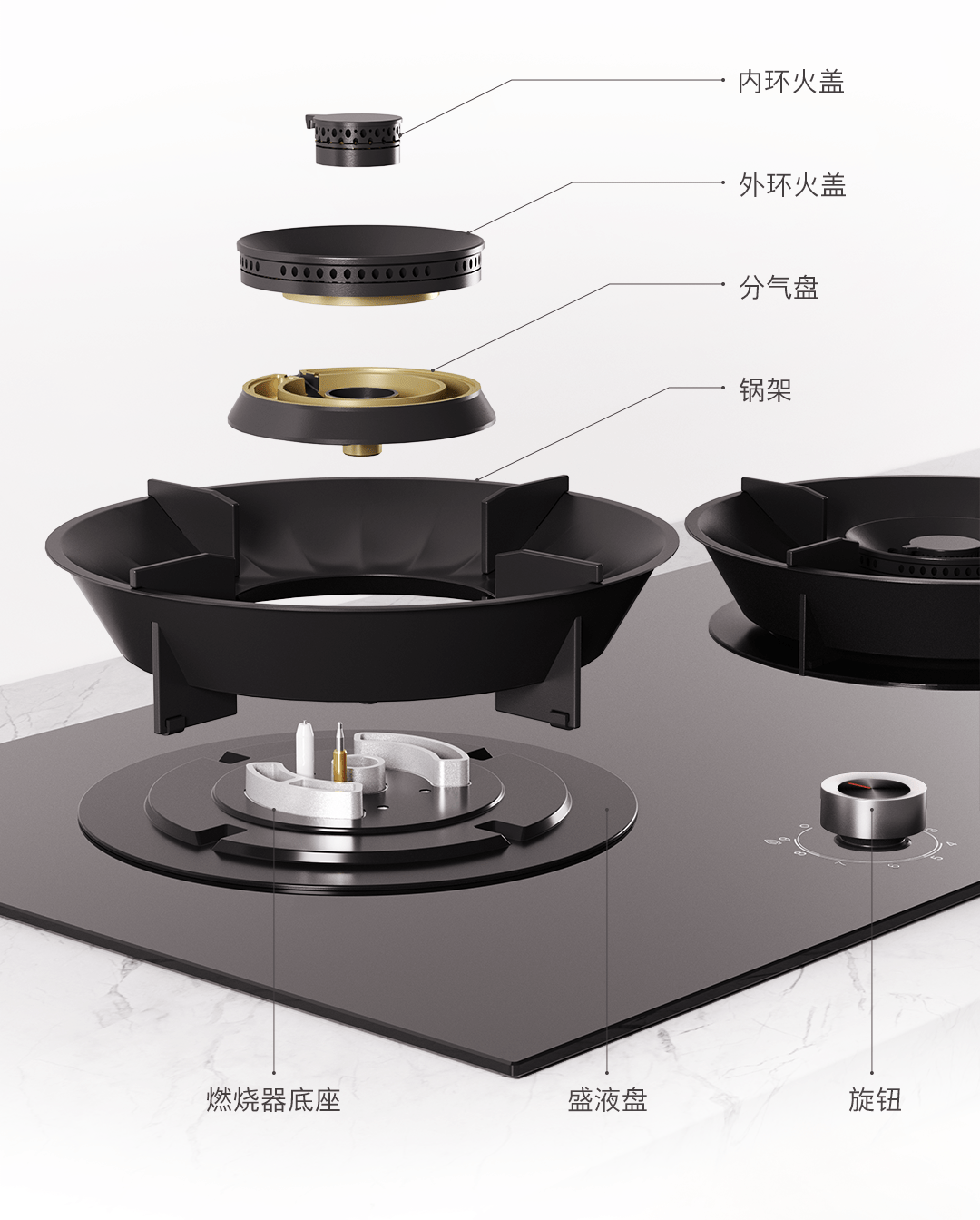 内环火盖

外环火盖

分气盘

锅架

燃烧器底座

盛液盘

旋钮