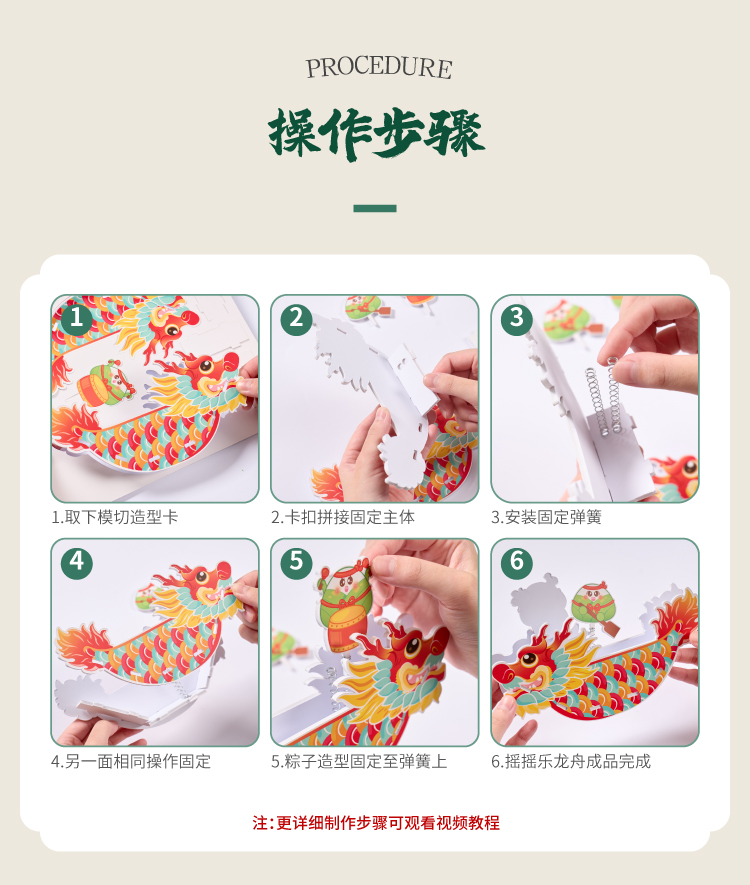 PROCEDURE

操作步骤

1

1.取下模切造型卡

2

2.卡扣拼接固定主体

3

3.安装固定弹簧

4

4.另一面相同操作固定

5

5.粽子造型固定至弹簧上

6

6.摇摇乐龙舟成品完成

注：更详细制作步骤可观看视频教程