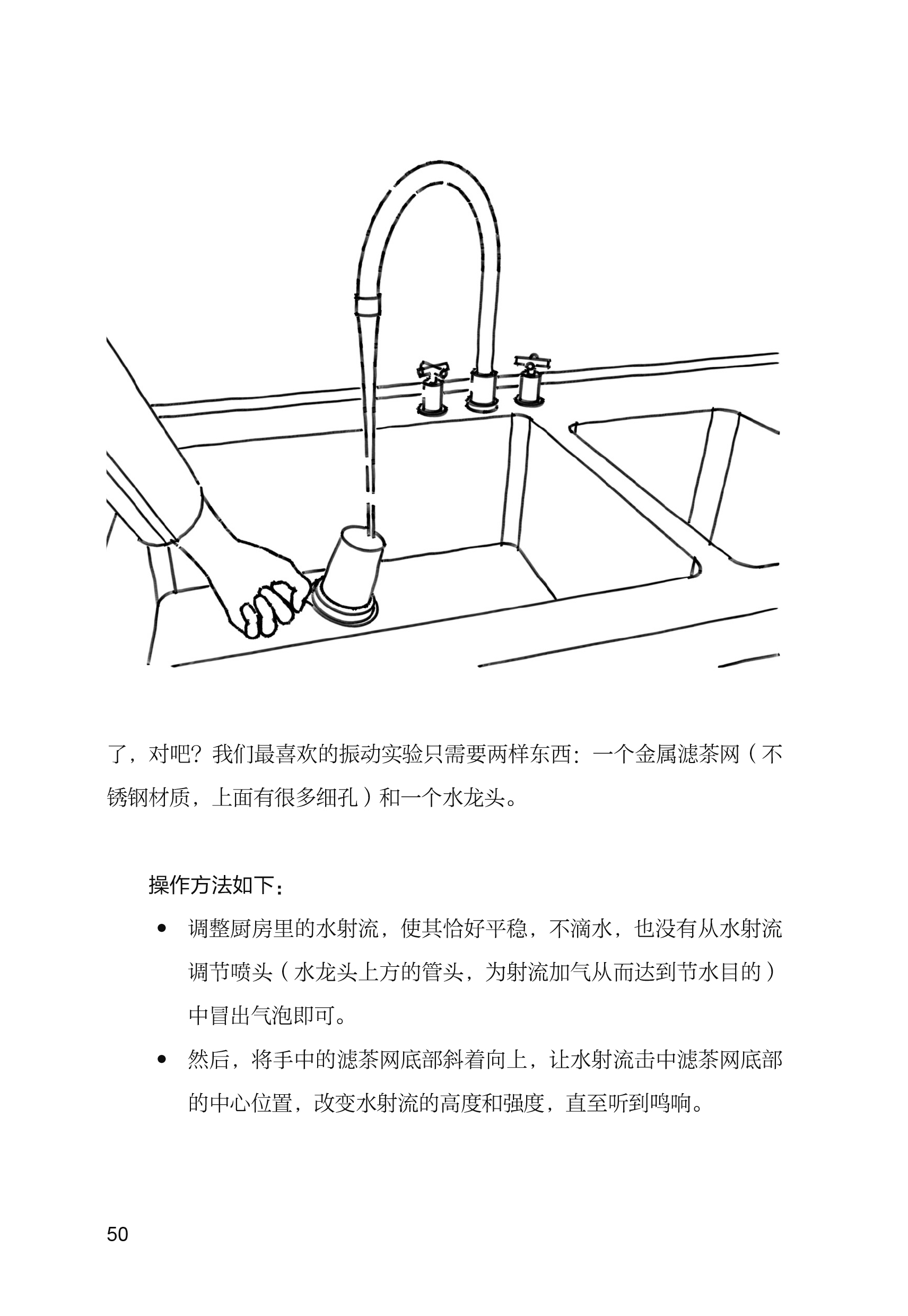 了，对吧？我们最喜欢的振动实验只需要两样东西：一个金属滤茶网（不锈钢材质，上面有很多细孔）和一个水龙头。

操作方法如下：

• 调整厨房里的水射流，使其恰好平稳，不滴水，也没有从水射流调节喷头（水龙头上方的管头，为射流加气从而达到节水目的）中冒出气泡即可。

• 然后，将手中的滤茶网底部斜着向上，让水射流击中滤茶网底部的中心位置，改变水射流的高度和强度，直至听到鸣响。

50