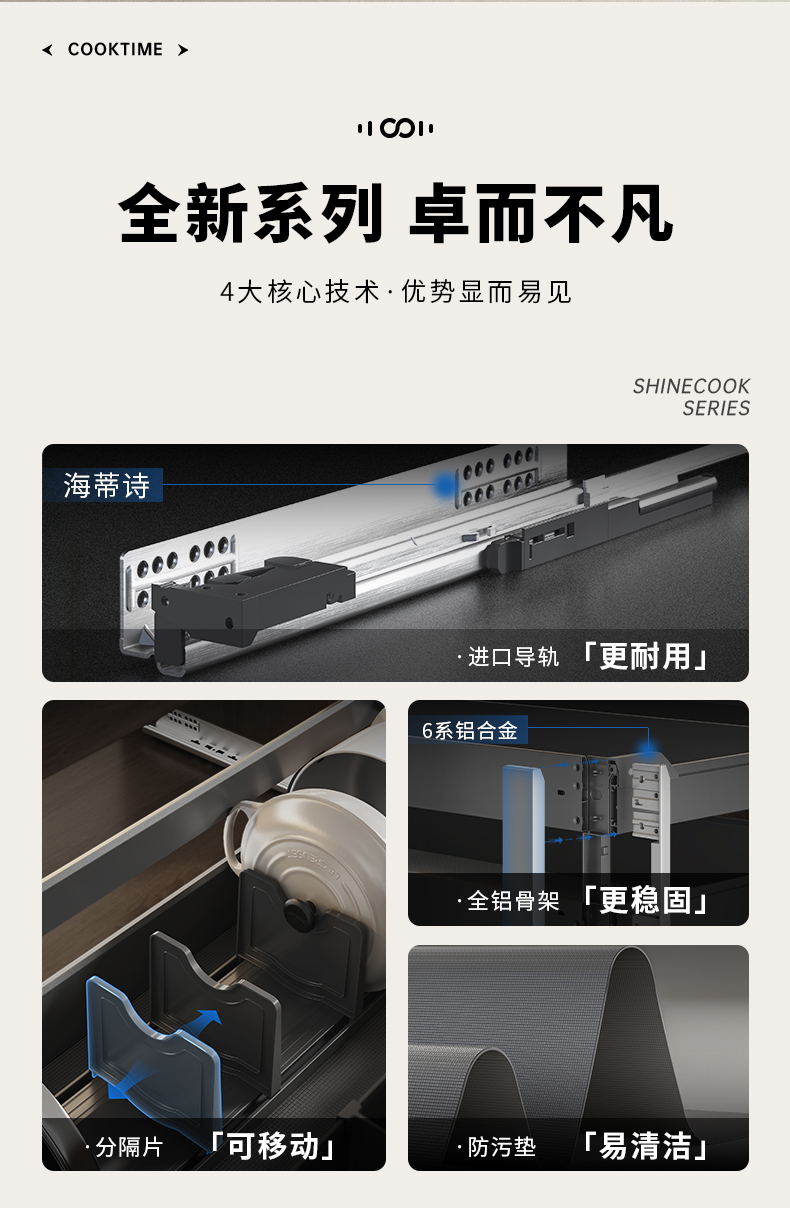 COOKTIME

全新系列 卓而不凡

4大核心技术·优势显而易见

SHINECOOK SERIES

海蒂诗

·进口导轨 「更耐用」

6系铝合金

·全铝骨架 「更稳固」

·分隔片 「可移动」

·防污垫 「易清洁」