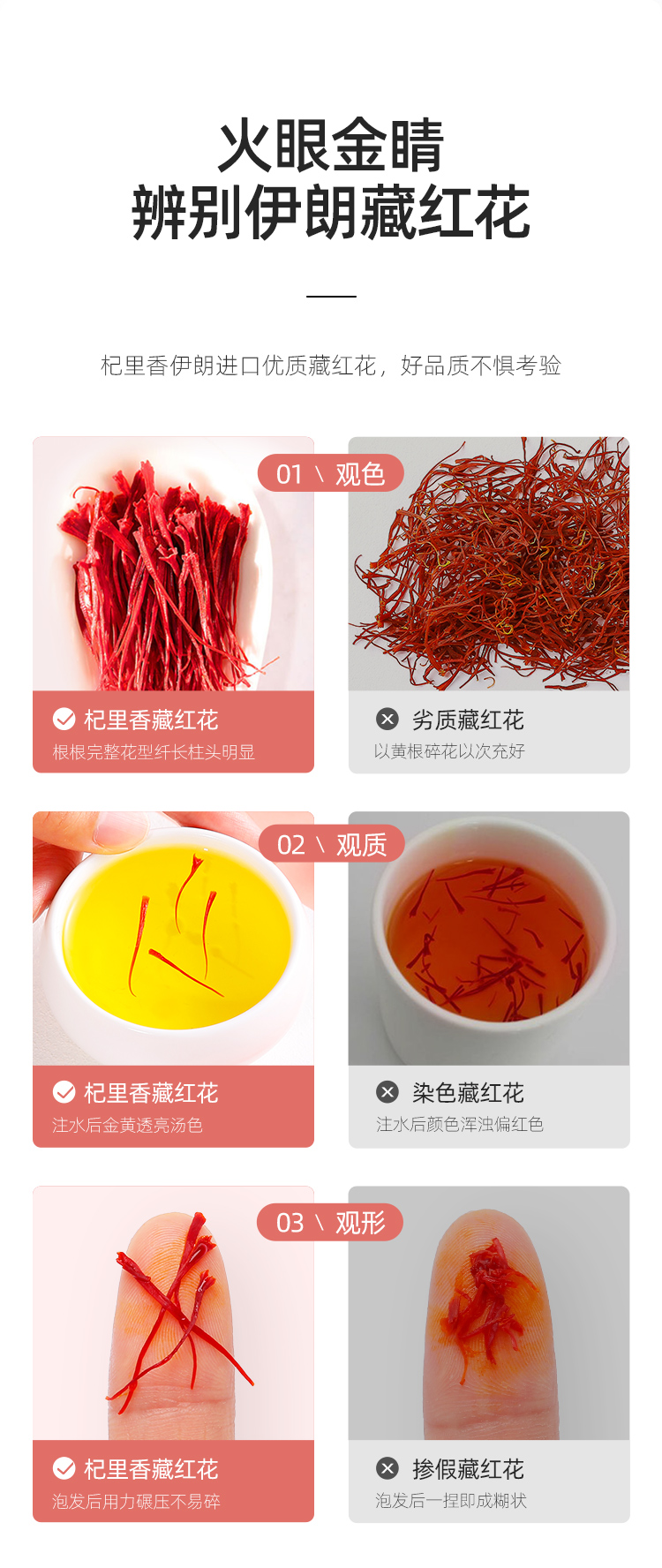 火眼金睛
辨别伊朗藏红花

杞里香伊朗进口优质藏红花，好品质不惧考验

01 \ 观色

杞里香藏红花
根根完整花型纤长柱头明显

劣质藏红花
以黄根碎花以次充好

02 \ 观质

杞里香藏红花
注水后金黄透亮汤色

染色藏红花
注水后颜色浑浊偏红色

03 \ 观形

杞里香藏红花
泡发后用力碾压不易碎

掺假藏红花
泡发后一捏即成糊状